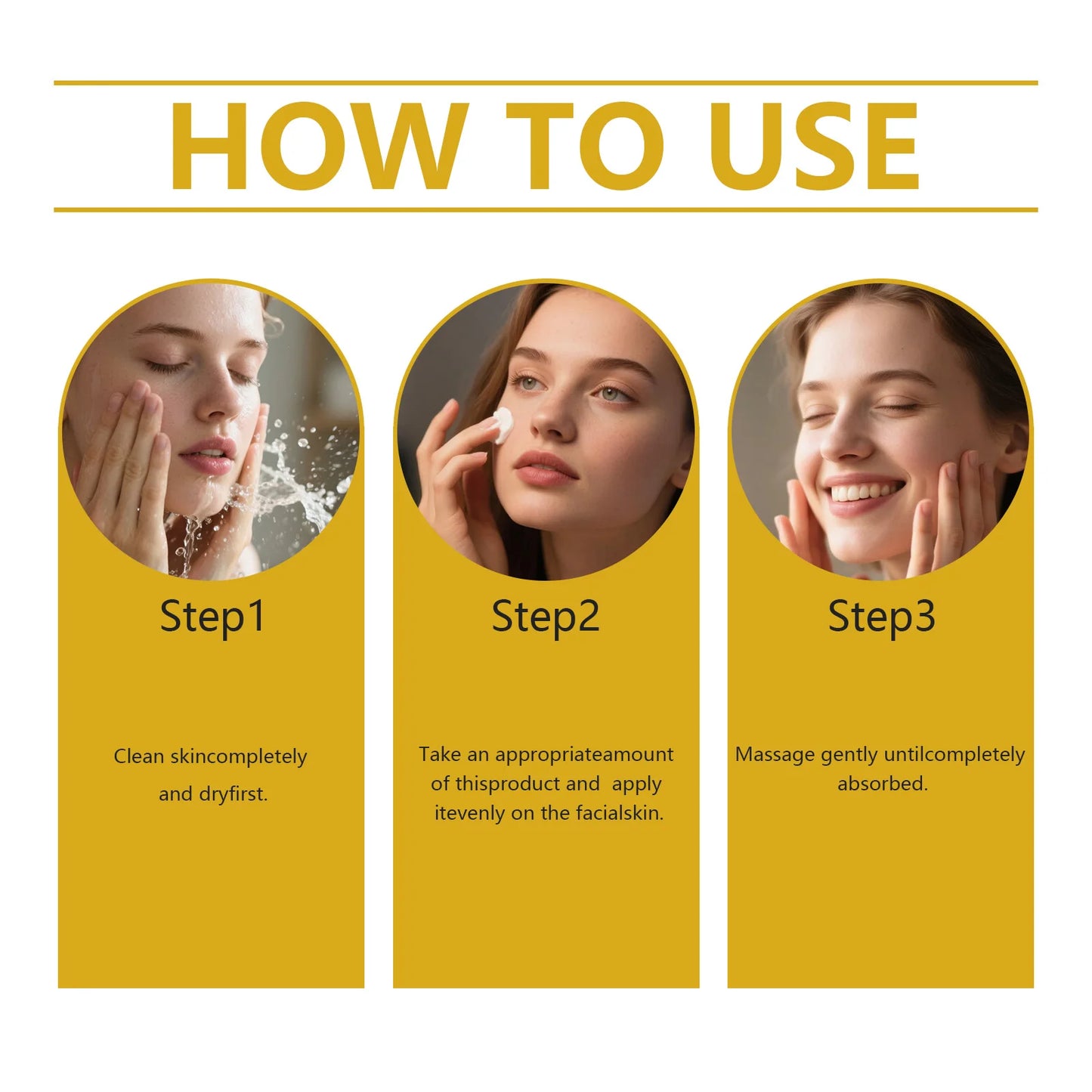 HOW TO USE

Step1

Clean skincompletely and dryfirst.

Step2

Take an appropriateamount of thisproduct and apply itevenly on the facialskin.

Step3

Massage gently untilcompletely absorbed.