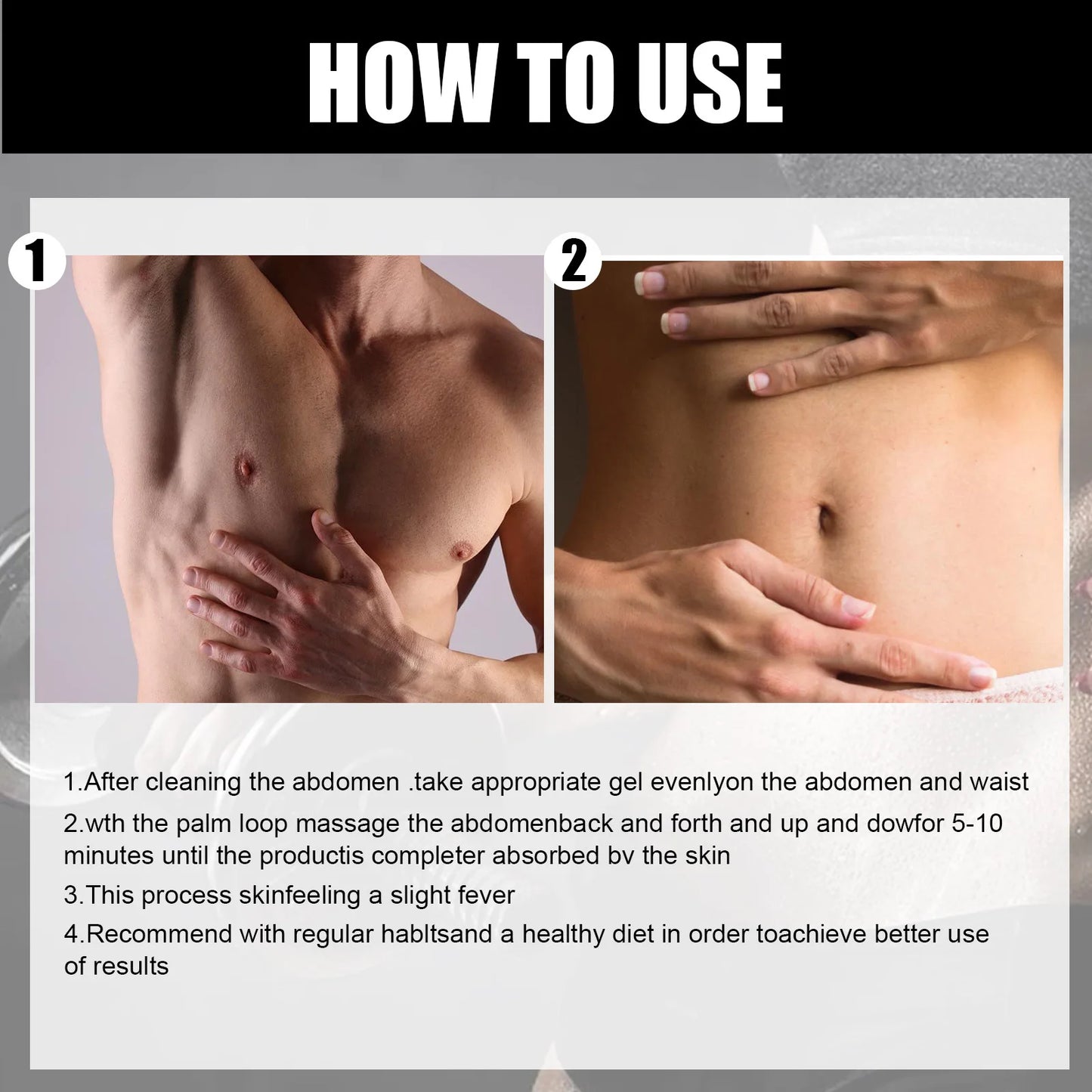 HOW TO USE

1

2

1.After cleaning the abdomen .take appropriate gel evenlyon the abdomen and waist

2.wth the palm loop massage the abdomenback and forth and up and dowfor 5-10 minutes until the productis completer absorbed bv the skin

3.This process skinfeeling a slight fever

4.Recommend with regular habltsand a healthy diet in order toachieve better use of results