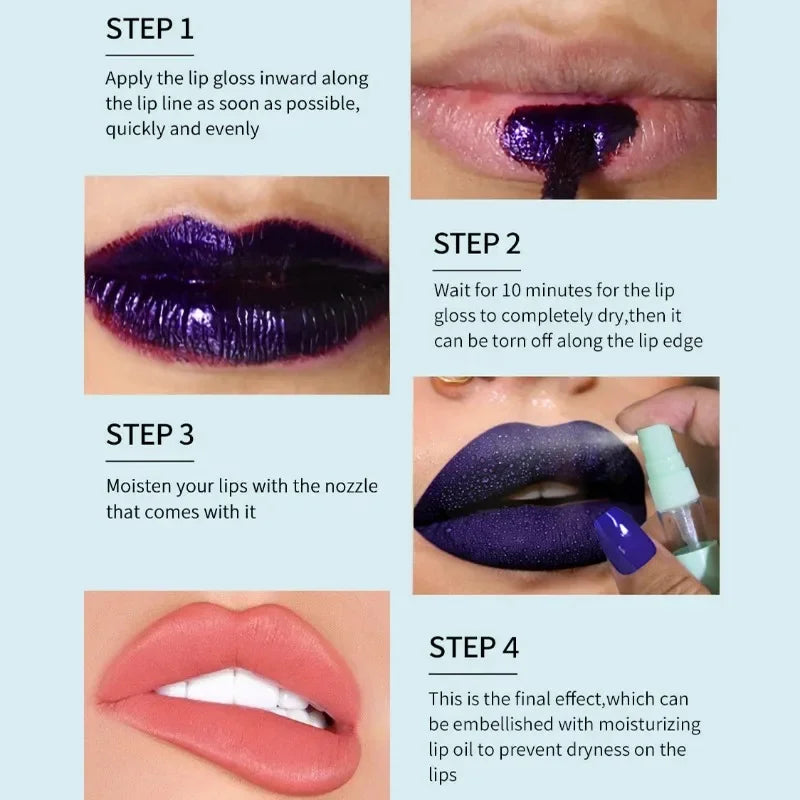 STEP 1

Apply the lip gloss inward along the lip line as soon as possible, quickly and evenly

STEP 2

Wait for 10 minutes for the lip gloss to completely dry,then it can be torn off along the lip edge

STEP 3

Moisten your lips with the nozzle that comes with it

STEP 4

This is the final effect,which can be embellished with moisturizing lip oil to prevent dryness on the lips