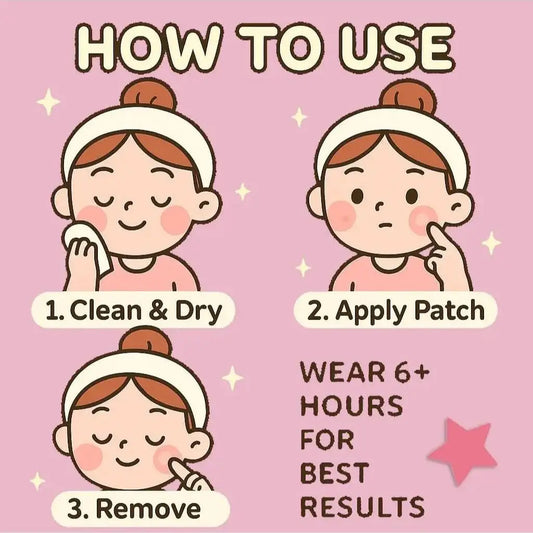 HOW TO USE

1. Clean & Dry

2. Apply Patch

3. Remove

WEAR 6+ HOURS FOR BEST RESULTS