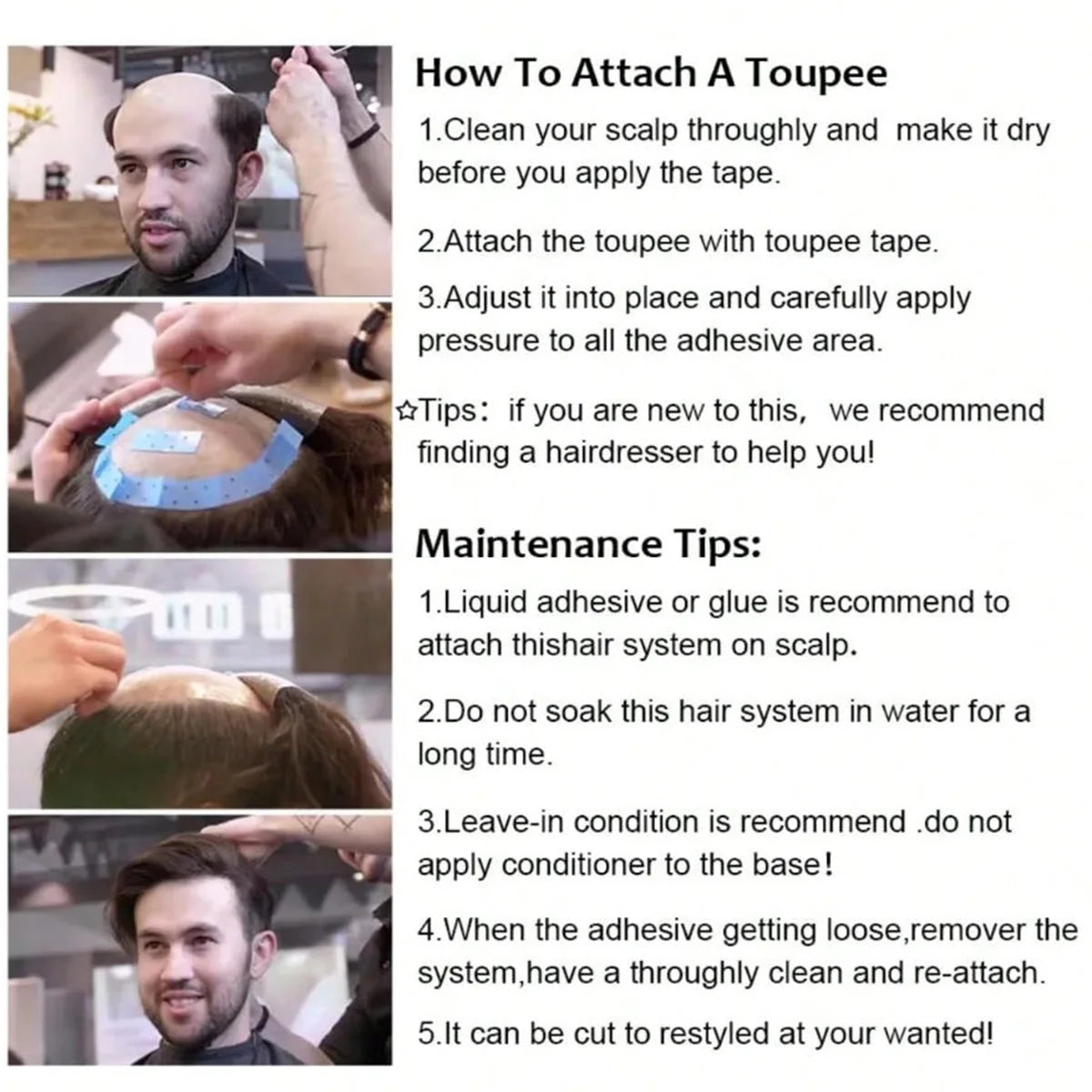 How To Attach A Toupee

1.Clean your scalp throughly and make it dry before you apply the tape.

2.Attach the toupee with toupee tape.

3.Adjust it into place and carefully apply pressure to all the adhesive area.

☆Tips: if you are new to this, we recommend finding a hairdresser to help you!

Maintenance Tips:

1.Liquid adhesive or glue is recommend to attach thishair system on scalp.

2.Do not soak this hair system in water for a long time.

3.Leave-in condition is recommend .do not apply conditioner to the base!

4.When the adhesive getting loose,remover the system,have a throughly clean and re-attach.

5.It can be cut to restyled at your wanted!