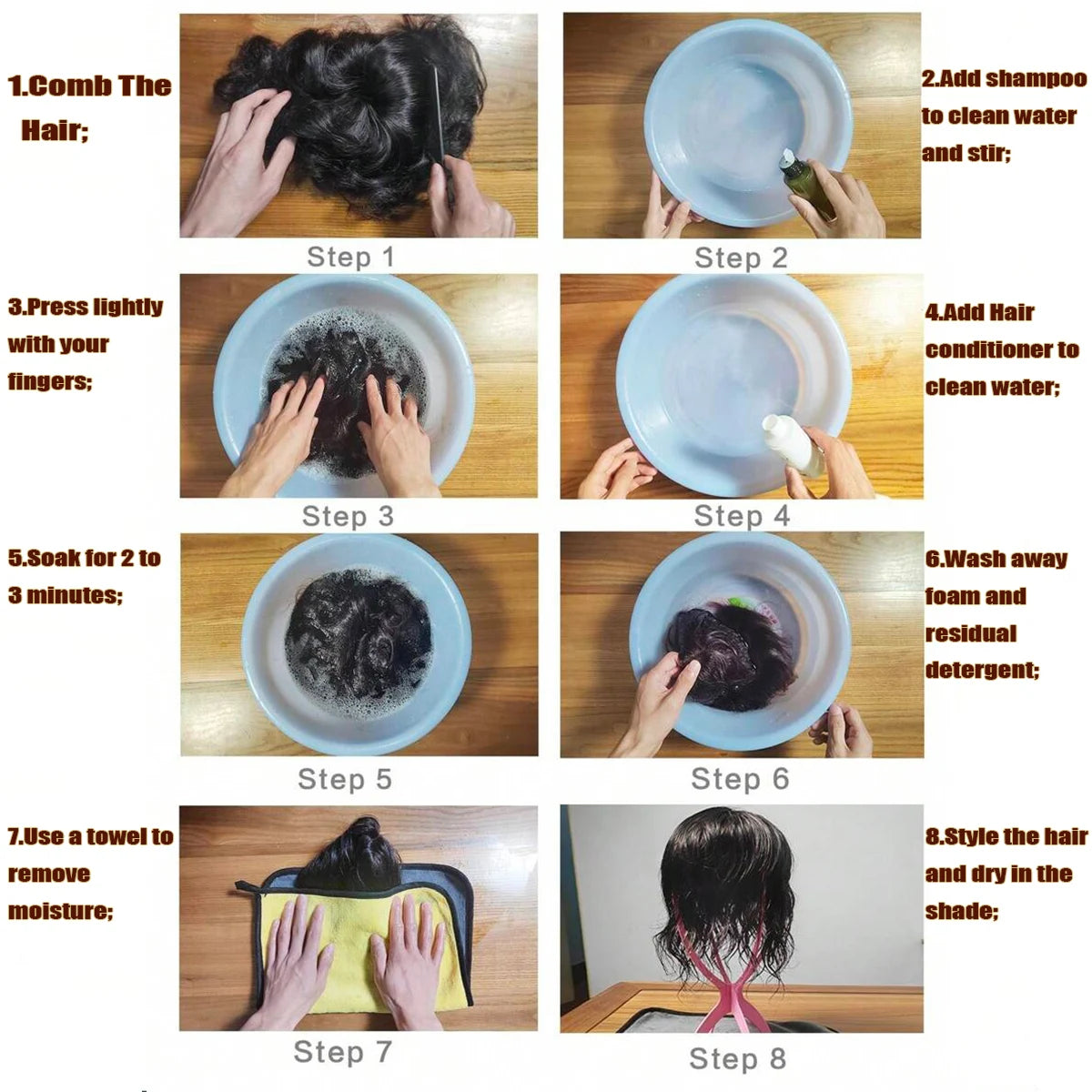 1.Comb The Hair;

Step 1

2.Add shampoo to clean water and stir;

Step 2

3.Press lightly with your fingers;

Step 3

4.Add Hair conditioner to clean water;

Step 4

5.Soak for 2 to 3 minutes;

Step 5

6.Wash away foam and residual detergent;

Step 6

7.Use a towel to remove moisture;

Step 7

8.Style the hair and dry in the shade;

Step 8