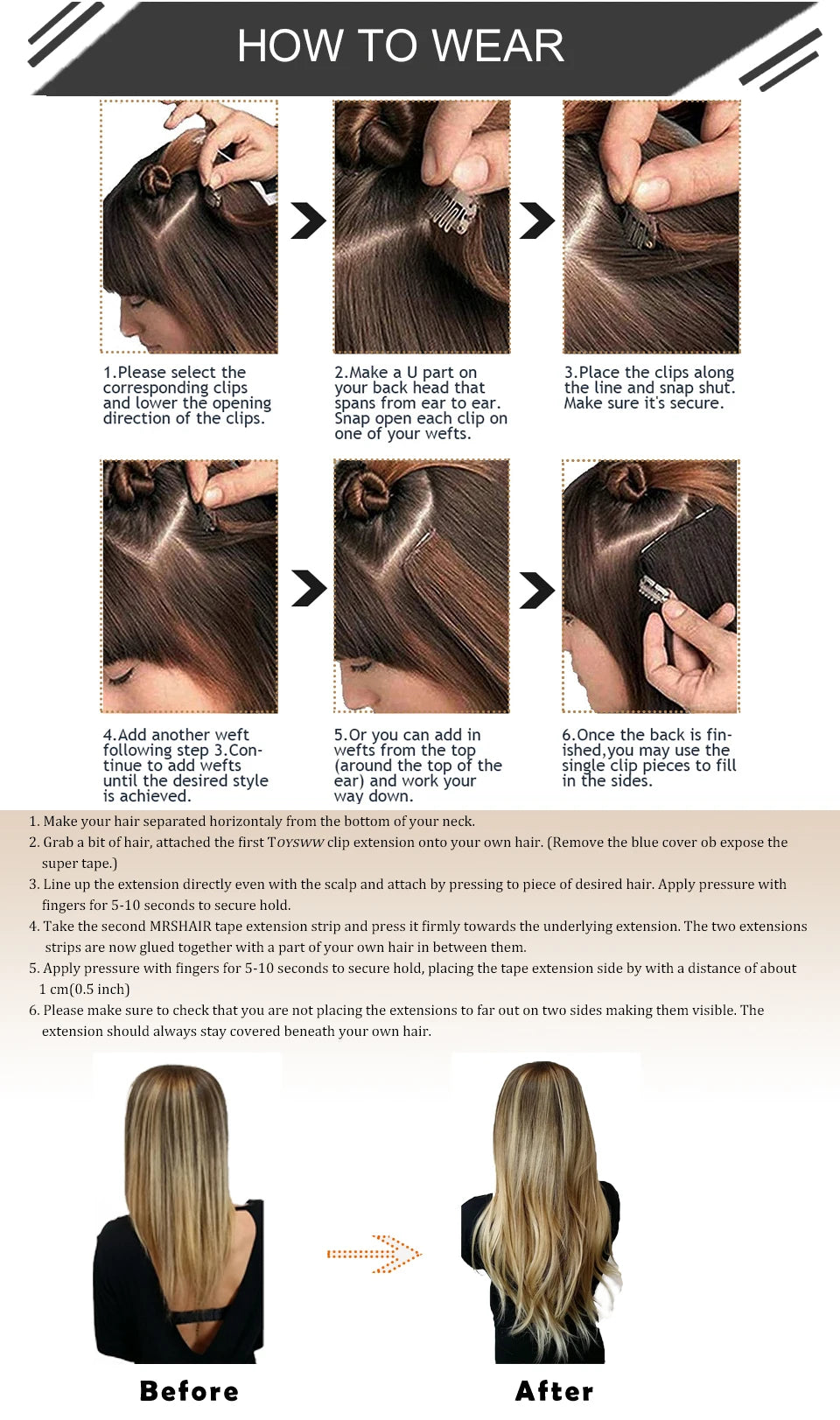 HOW TO WEAR

1.Please select the corresponding clips and lower the opening direction of the clips.

2.Make a U part on your back head that spans from ear to ear. Snap open each clip on one of your wefts.

3.Place the clips along the line and snap shut. Make sure it's secure.

4.Add another weft following step 3.Continue to add wefts until the desired style is achieved.

5.Or you can add in wefts from the top (around the top of the ear) and work your way down.

6.Once the back is finished,you may use the single clip pieces to fill in the sides.

1. Make your hair separated horizontaly from the bottom of your neck.
2. Grab a bit of hair, attached the first TOYSWW clip extension onto your own hair. (Remove the blue cover ob expose the super tape.)
3. Line up the extension directly even with the scalp and attach by pressing to piece of desired hair. Apply pressure with fingers for 5-10 seconds to secure hold.
4. Take the second MRSHAIR tape extension strip and press it firmly towards the underlying extension. The two extensions strips are now glued together with a part of your own hair in between them.
5. Apply pressure with fingers for 5-10 seconds to secure hold, placing the tape extension side by with a distance of about 1 cm(0.5 inch)
6. Please make sure to check that you are not placing the extensions to far out on two sides making them visible. The extension should always stay covered beneath your own hair.

Before

After