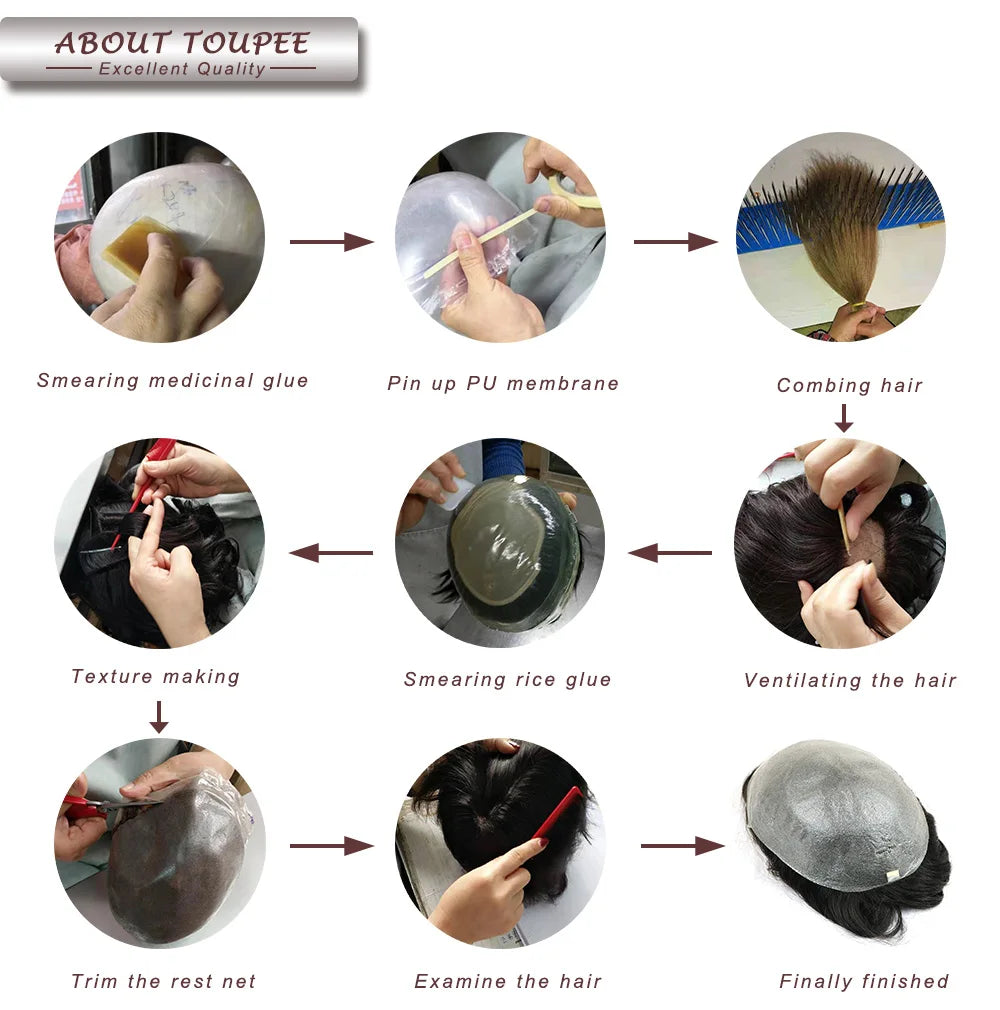 ABOUT TOUPEE
Excellent Quality

Smearing medicinal glue

Pin up PU membrane

Combing hair

Ventilating the hair

Smearing rice glue

Texture making

Trim the rest net

Examine the hair

Finally finished