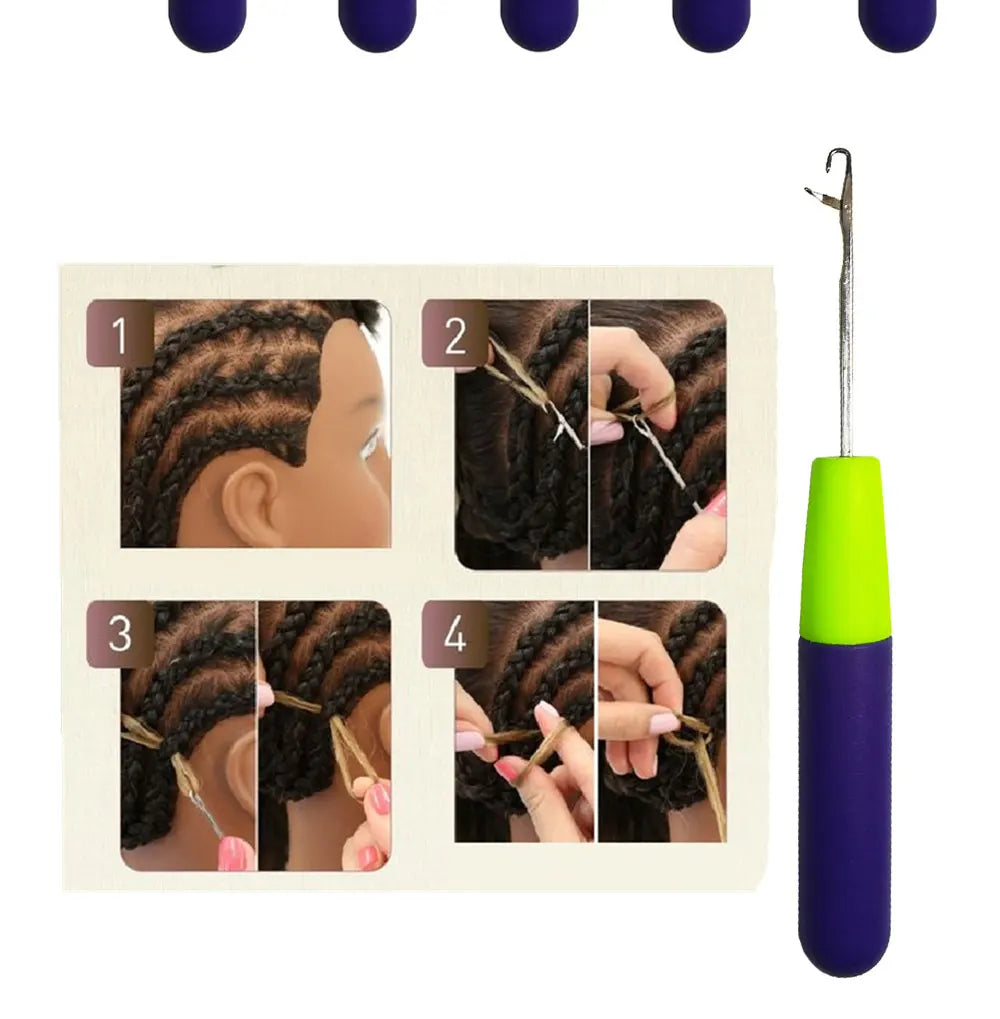 1

2

3

4