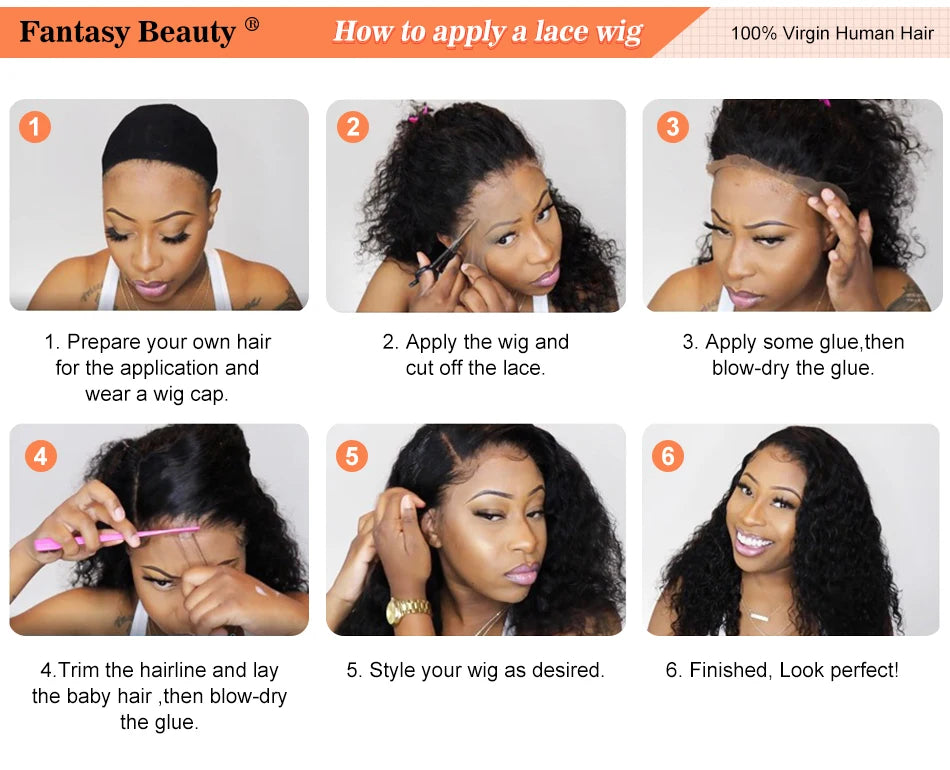 Fantasy Beauty ®

How to apply a lace wig

100% Virgin Human Hair

1

1. Prepare your own hair for the application and wear a wig cap.

2

2. Apply the wig and cut off the lace.

3

3. Apply some glue,then blow-dry the glue.

4

4.Trim the hairline and lay the baby hair ,then blow-dry the glue.

5

5. Style your wig as desired.

6

6. Finished, Look perfect!