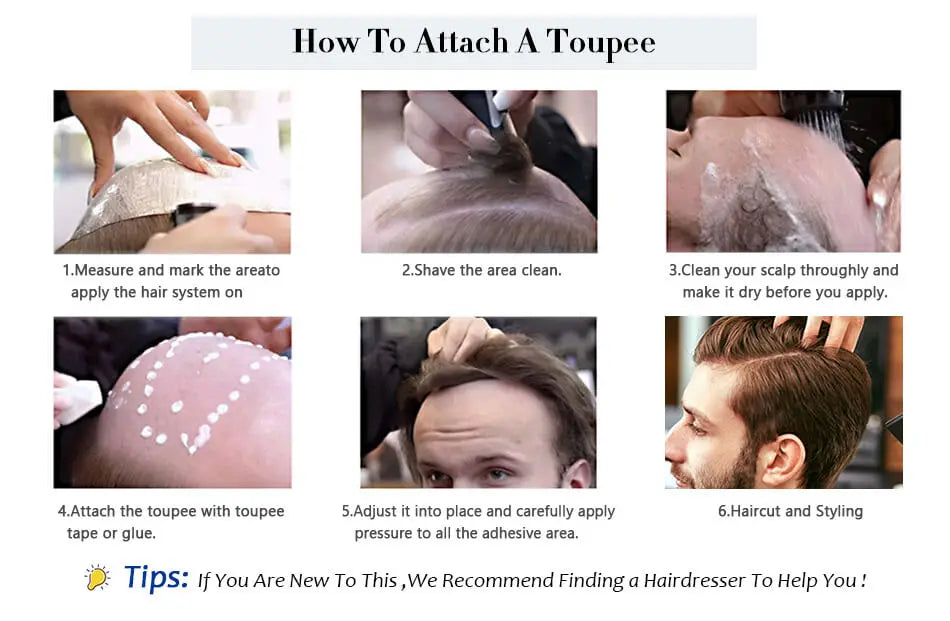 How To Attach A Toupee

1.Measure and mark the areato apply the hair system on

2.Shave the area clean.

3.Clean your scalp throughly and make it dry before you apply.

4.Attach the toupee with toupee tape or glue.

5.Adjust it into place and carefully apply pressure to all the adhesive area.

6.Haircut and Styling

Tips: If You Are New To This ,We Recommend Finding a Hairdresser To Help You !