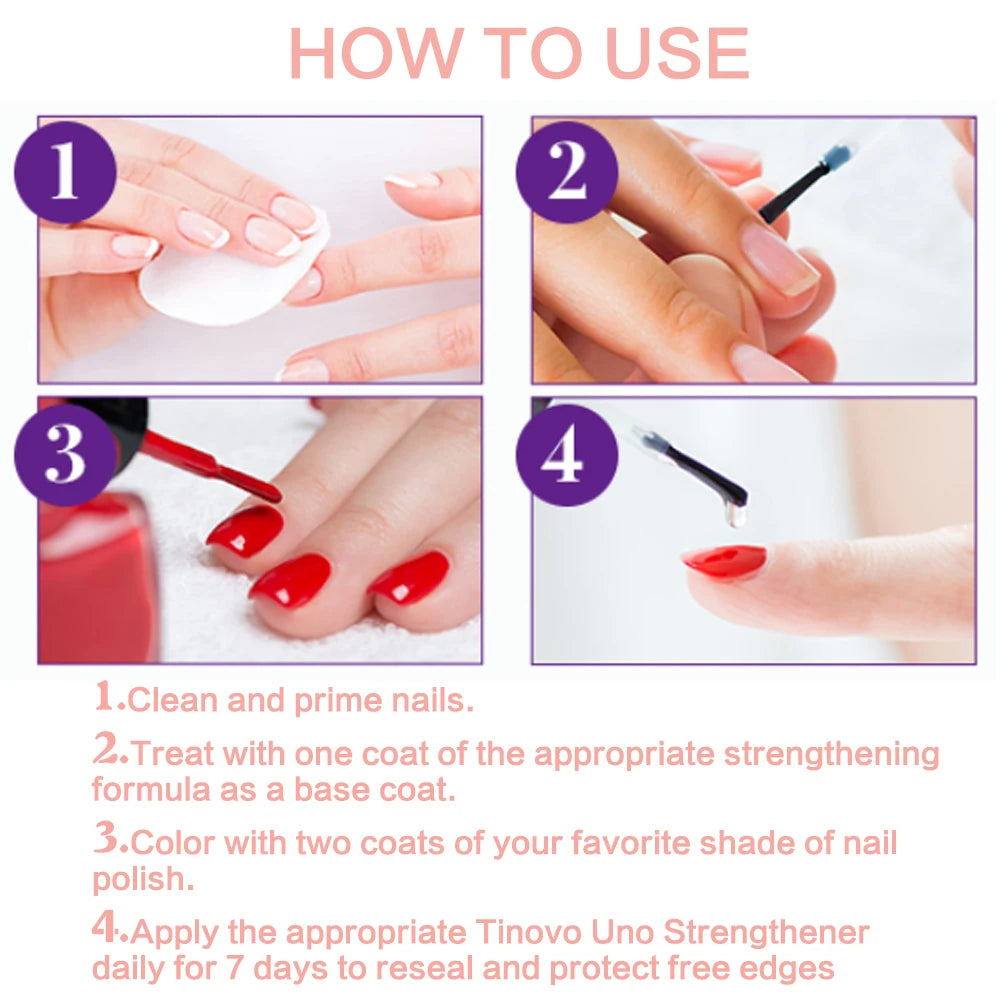 HOW TO USE

1

2

3

4

1.Clean and prime nails.

2.Treat with one coat of the appropriate strengthening formula as a base coat.

3.Color with two coats of your favorite shade of nail polish.

4.Apply the appropriate Tinovo Uno Strengthener daily for 7 days to reseal and protect free edges