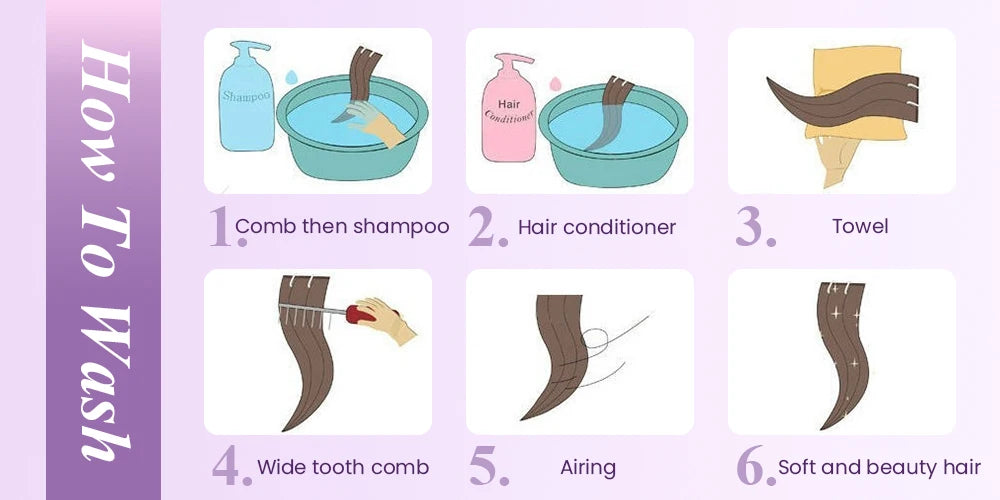 How To Wash

Shampoo

1. Comb then shampoo

Hair Conditioner

2. Hair conditioner

3. Towel

4. Wide tooth comb

5. Airing

6. Soft and beauty hair