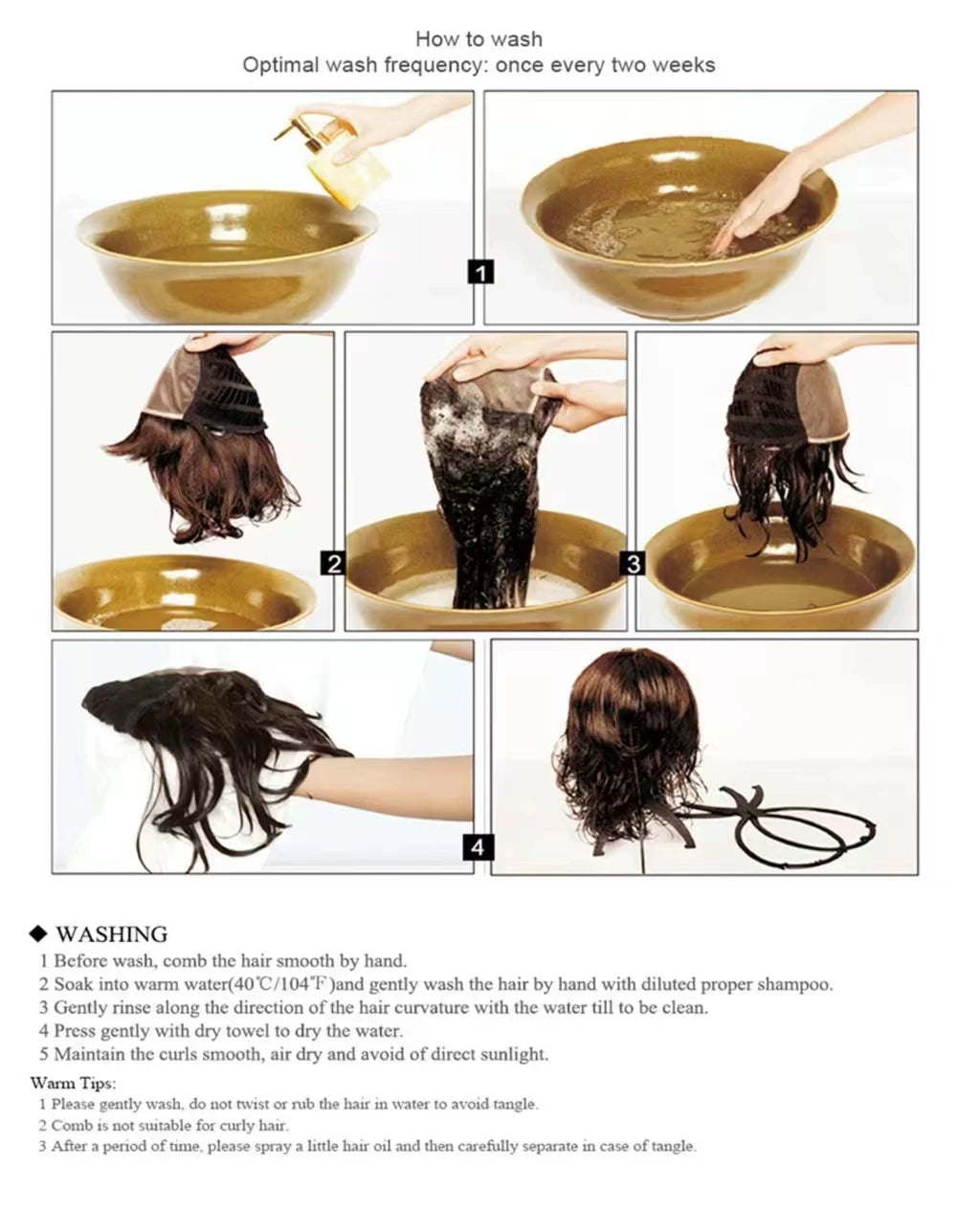 How to wash
Optimal wash frequency: once every two weeks

1

2

3

4

◆ WASHING
1 Before wash, comb the hair smooth by hand.
2 Soak into warm water(40℃/104℉)and gently wash the hair by hand with diluted proper shampoo.
3 Gently rinse along the direction of the hair curvature with the water till to be clean.
4 Press gently with dry towel to dry the water.
5 Maintain the curls smooth, air dry and avoid of direct sunlight.

Warm Tips:
1 Please gently wash, do not twist or rub the hair in water to avoid tangle.
2 Comb is not suitable for curly hair.
3 After a period of time, please spray a little hair oil and then carefully separate in case of tangle.