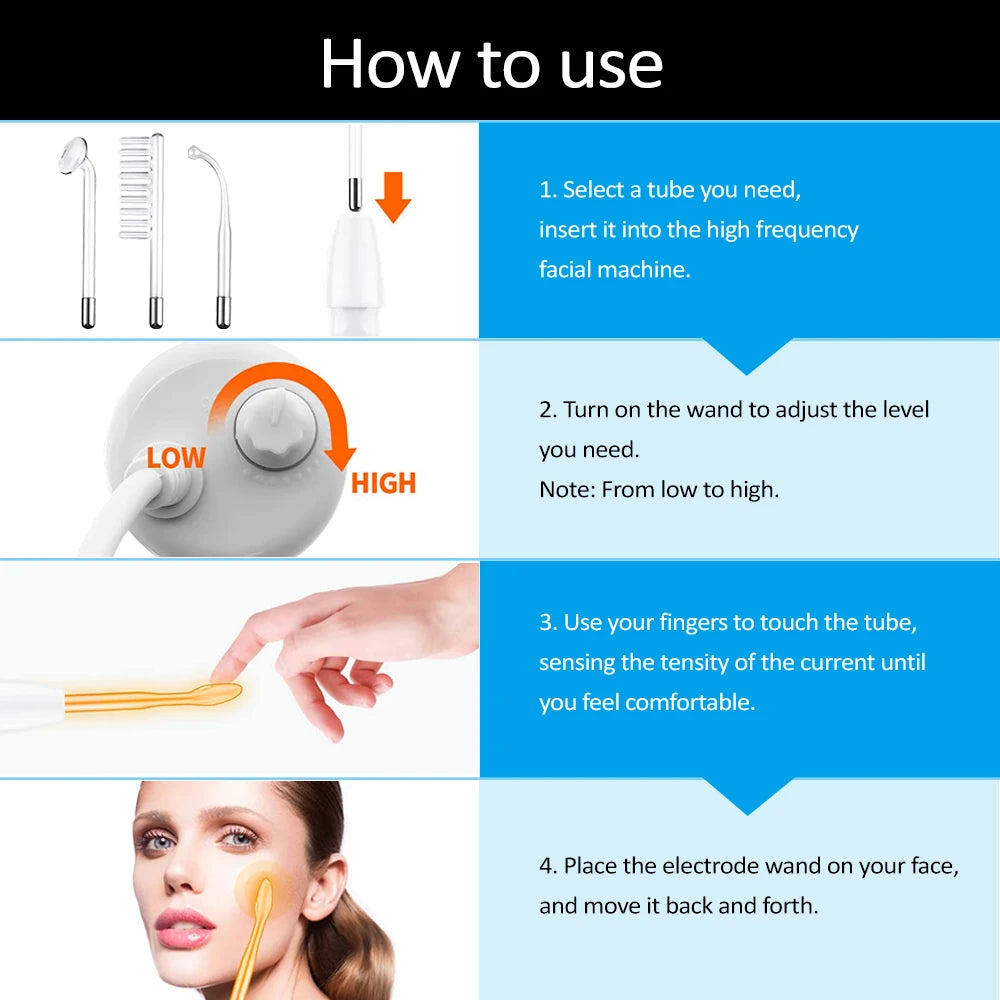 How to use

1. Select a tube you need, insert it into the high frequency facial machine.

LOW
HIGH

2. Turn on the wand to adjust the level you need.
Note: From low to high.

3. Use your fingers to touch the tube, sensing the tensity of the current until you feel comfortable.

4. Place the electrode wand on your face, and move it back and forth.