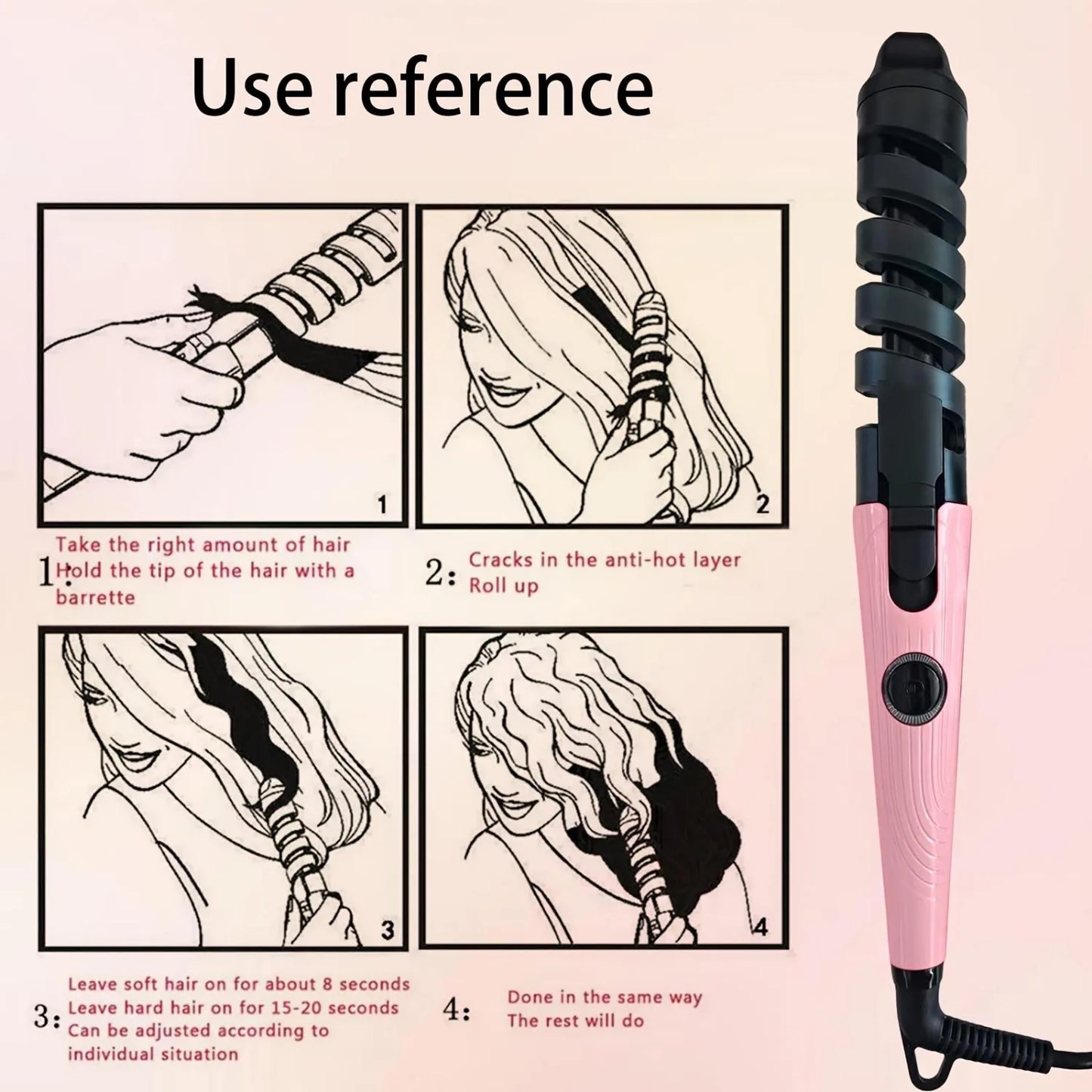 Use reference

1

2

1: Take the right amount of hair
Hold the tip of the hair with a barrette

2: Cracks in the anti-hot layer
Roll up

3

4

3: Leave soft hair on for about 8 seconds
Leave hard hair on for 15-20 seconds
Can be adjusted according to individual situation

4: Done in the same way
The rest will do