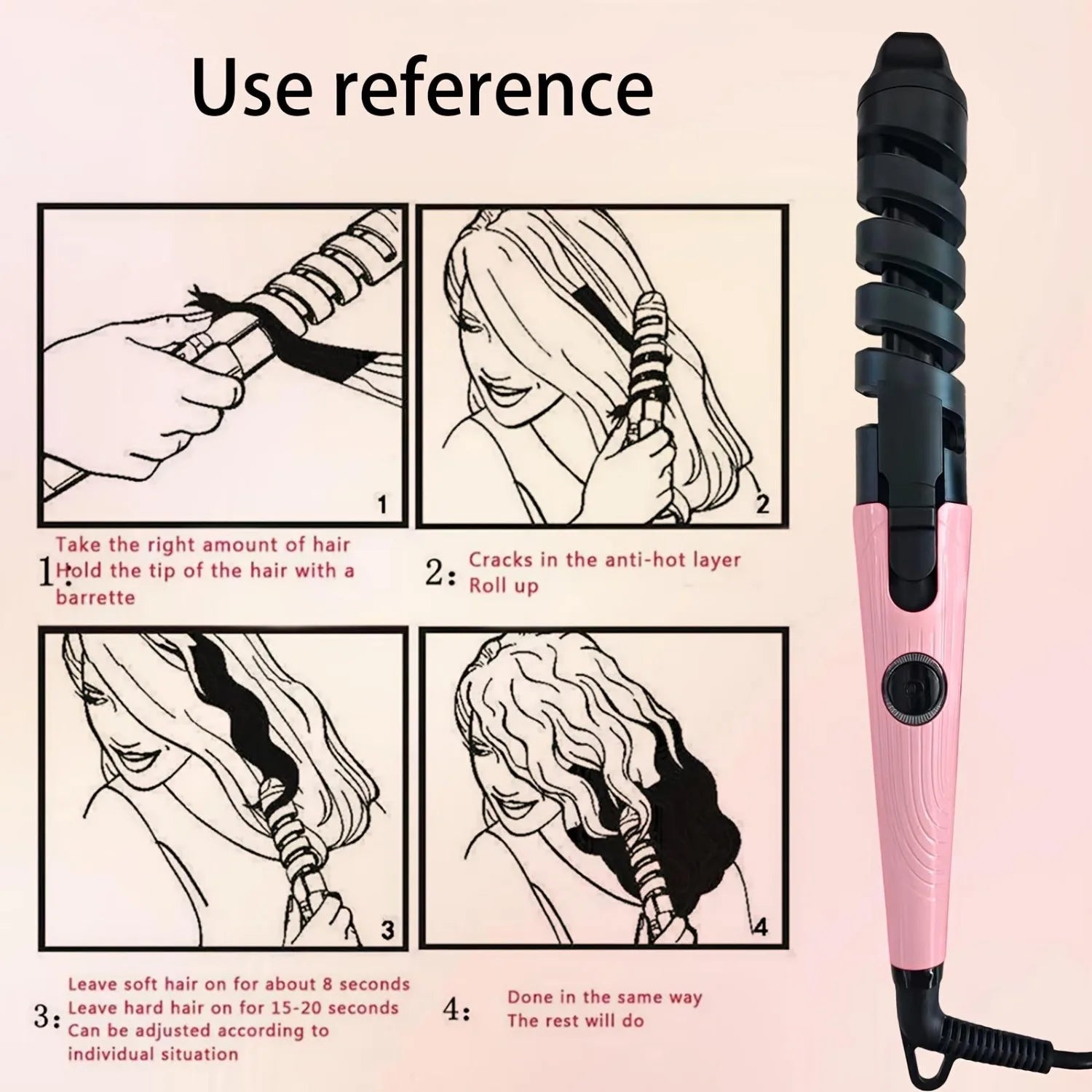 Use reference

1

2

1: Take the right amount of hair
Hold the tip of the hair with a barrette

2: Cracks in the anti-hot layer
Roll up

3

4

3: Leave soft hair on for about 8 seconds
Leave hard hair on for 15-20 seconds
Can be adjusted according to individual situation

4: Done in the same way
The rest will do