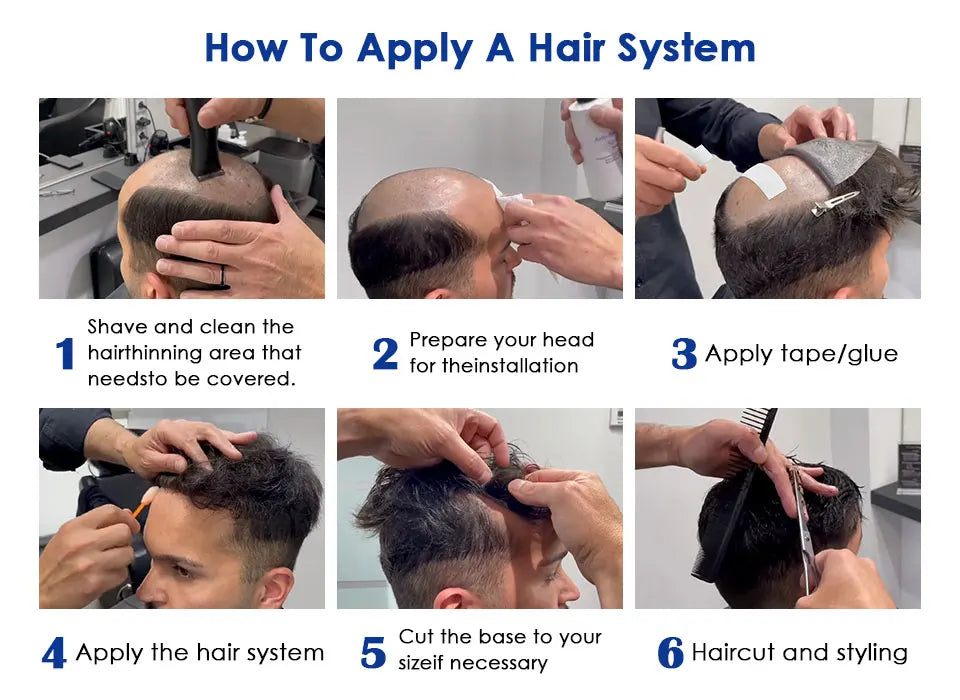 How To Apply A Hair System

1 Shave and clean the hairthinning area that needsto be covered.

2 Prepare your head for theinstallation

3 Apply tape/glue

4 Apply the hair system

5 Cut the base to your sizeif necessary

6 Haircut and styling