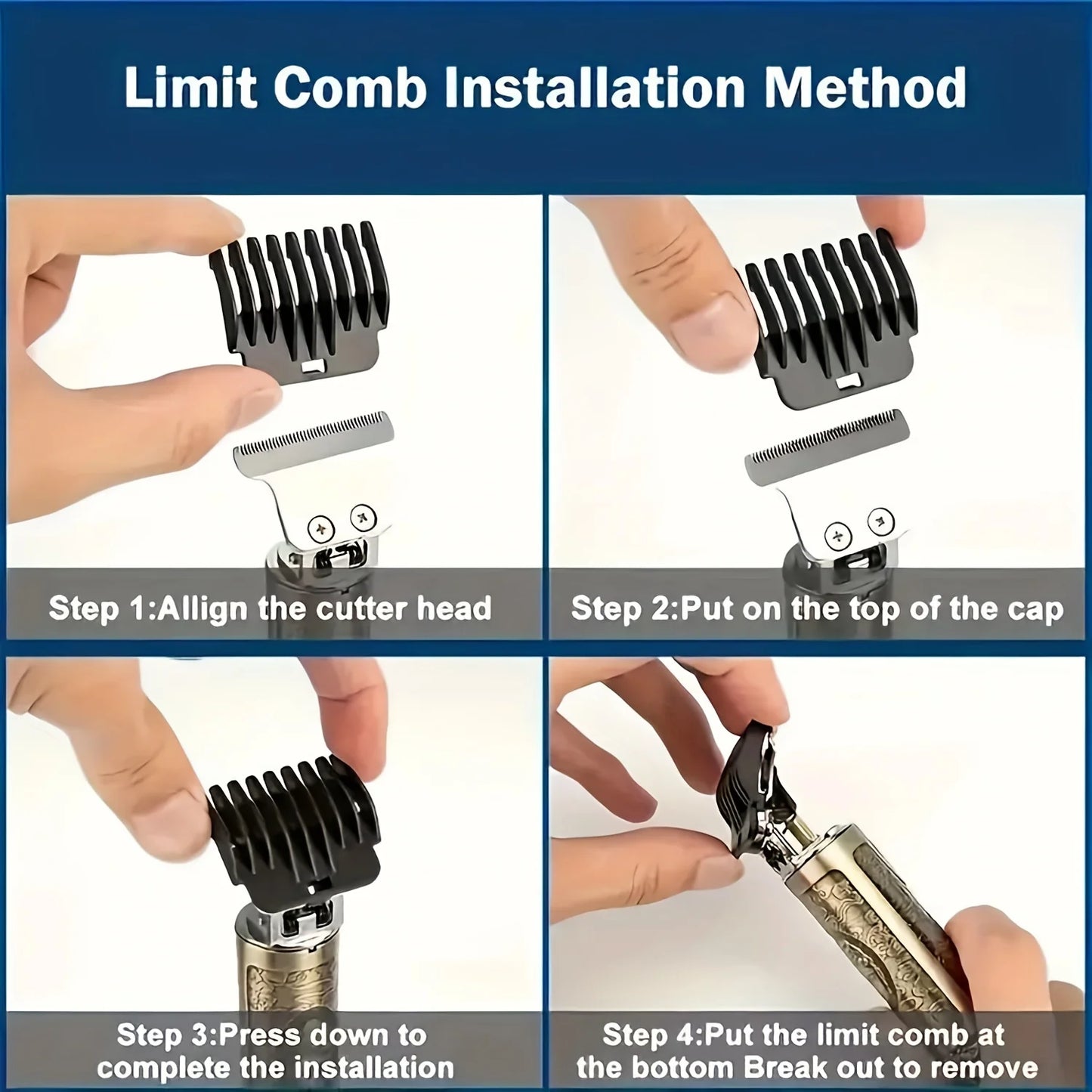 Limit Comb Installation Method

Step 1:Allign the cutter head

Step 2:Put on the top of the cap

Step 3:Press down to complete the installation

Step 4:Put the limit comb at the bottom Break out to remove