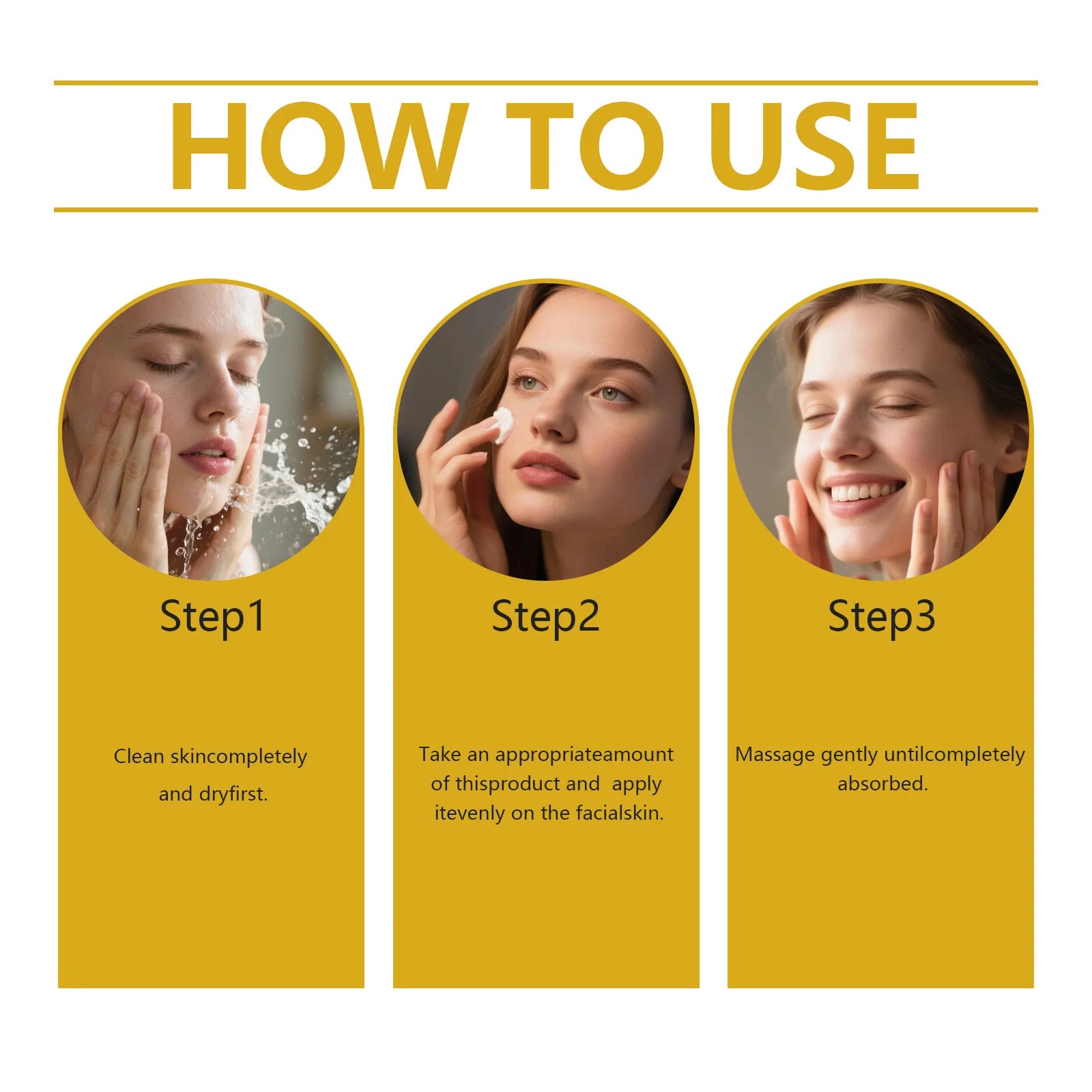 HOW TO USE

Step1

Clean skincompletely and dryfirst.

Step2

Take an appropriateamount of thisproduct and apply itevenly on the facialskin.

Step3

Massage gently untilcompletely absorbed.