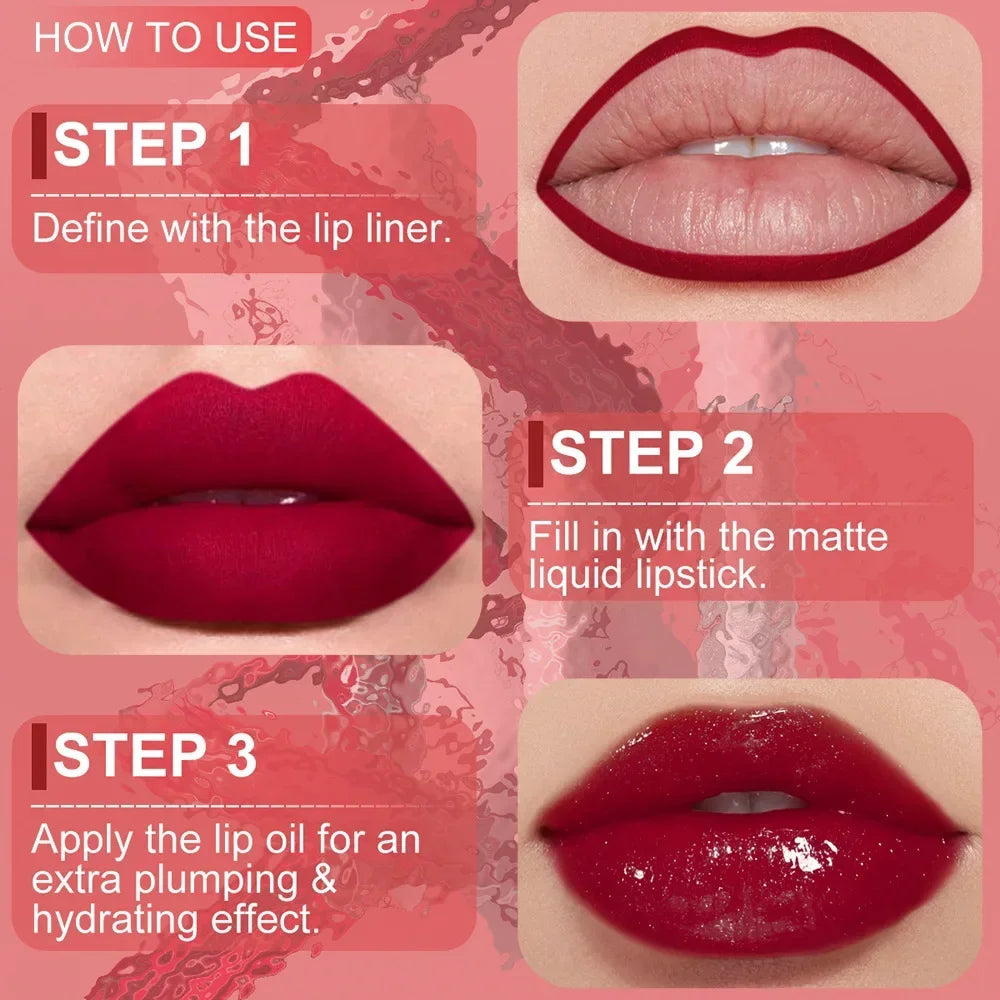 HOW TO USE

STEP 1

Define with the lip liner.

STEP 2

Fill in with the matte liquid lipstick.

STEP 3

Apply the lip oil for an extra plumping & hydrating effect.