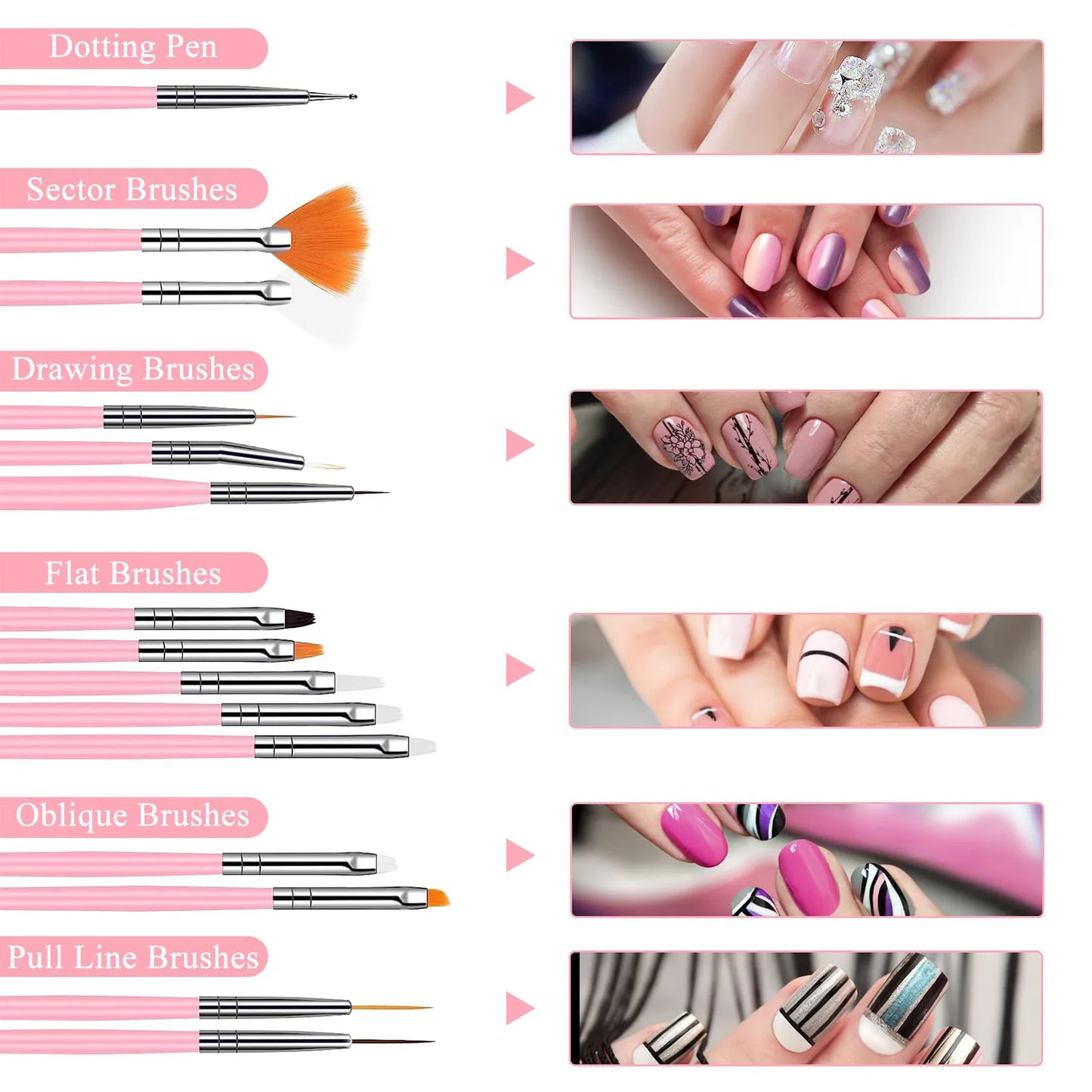 Dotting Pen

Sector Brushes

Drawing Brushes

Flat Brushes

Oblique Brushes

Pull Line Brushes