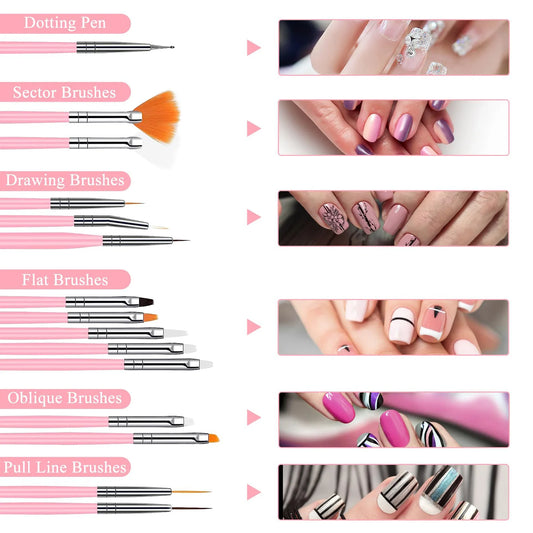 Dotting Pen

Sector Brushes

Drawing Brushes

Flat Brushes

Oblique Brushes

Pull Line Brushes