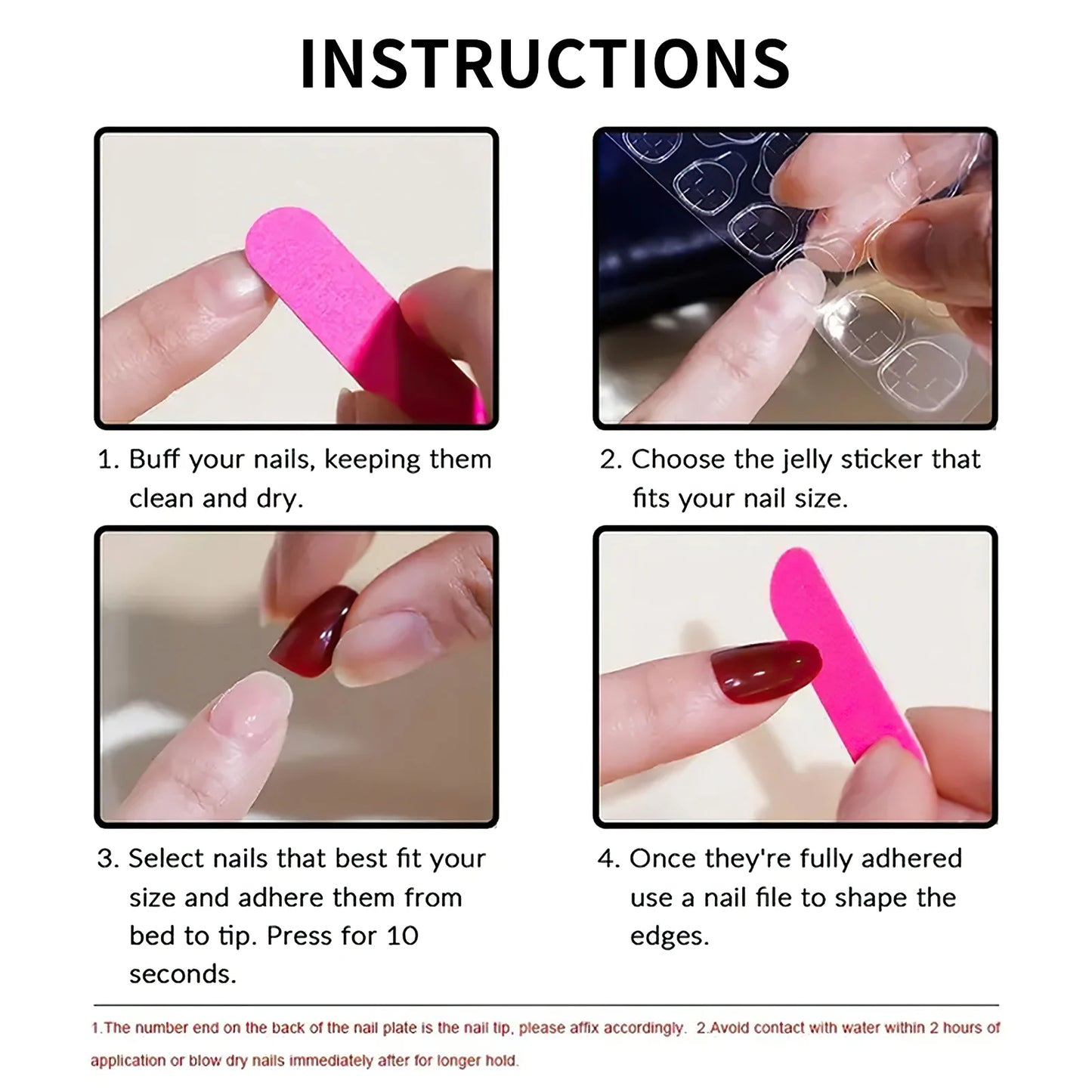 INSTRUCTIONS

1. Buff your nails, keeping them clean and dry.

2. Choose the jelly sticker that fits your nail size.

3. Select nails that best fit your size and adhere them from bed to tip. Press for 10 seconds.

4. Once they're fully adhered use a nail file to shape the edges.

1.The number end on the back of the nail plate is the nail tip, please affix accordingly. 2.Avoid contact with water within 2 hours of application or blow dry nails immediately after for longer hold.