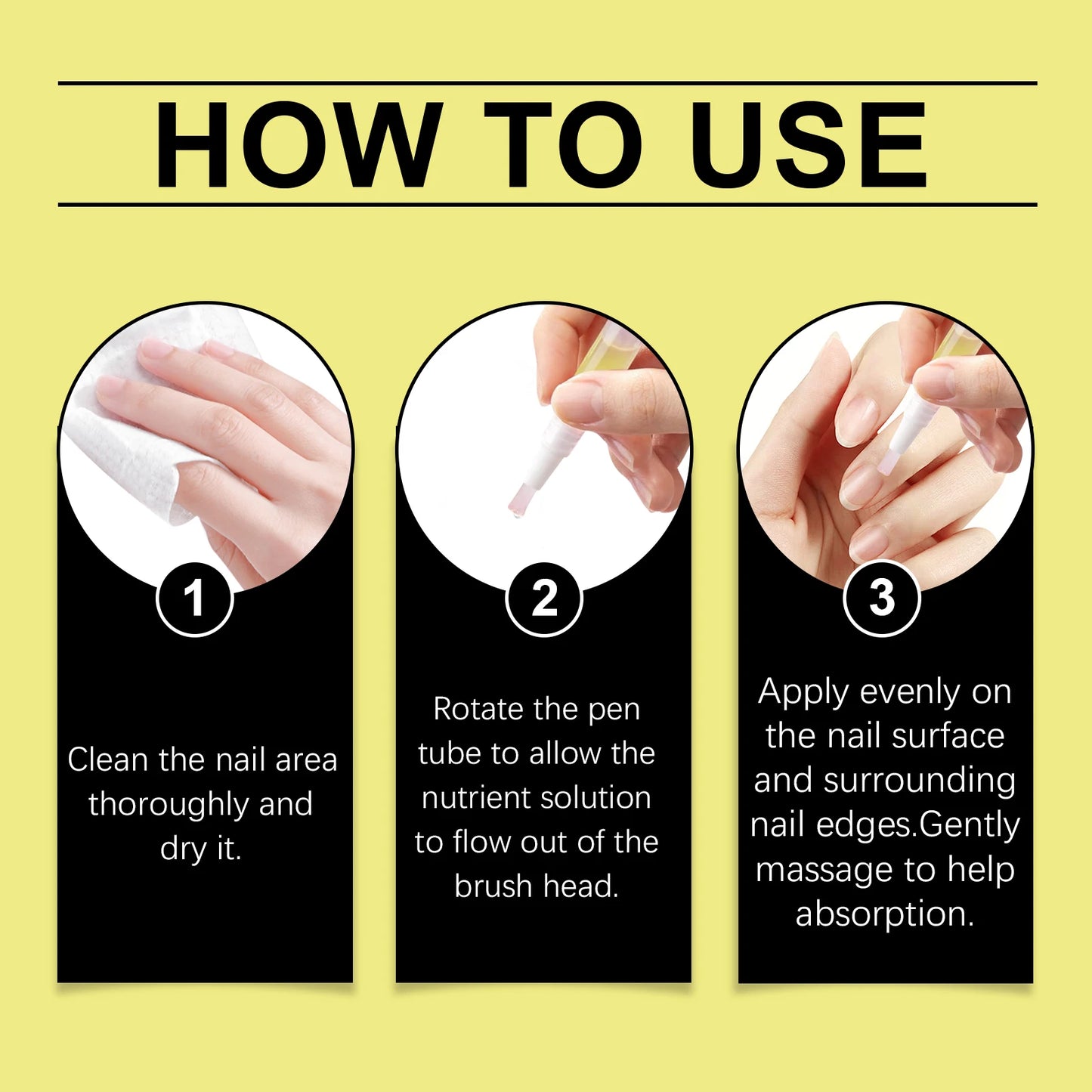 HOW TO USE

1

Clean the nail area thoroughly and dry it.

2

Rotate the pen tube to allow the nutrient solution to flow out of the brush head.

3

Apply evenly on the nail surface and surrounding nail edges.Gently massage to help absorption.