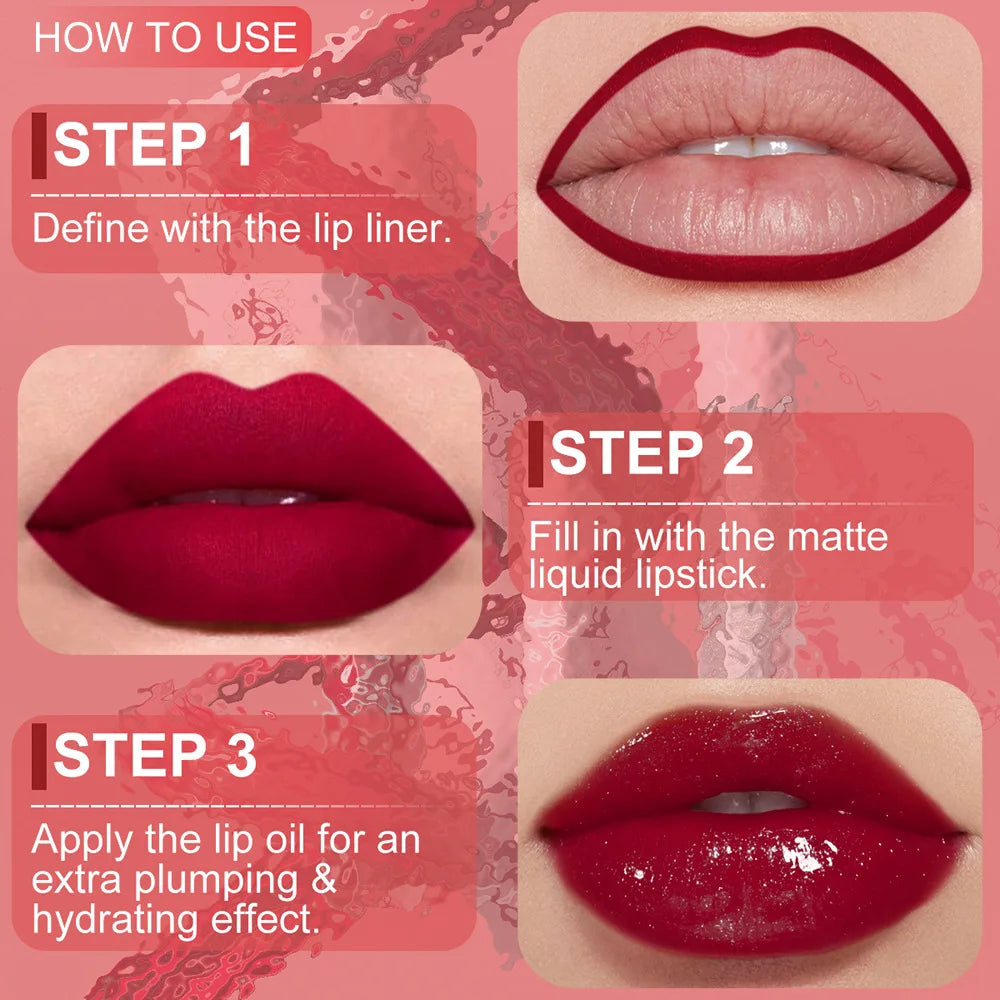 HOW TO USE

STEP 1

Define with the lip liner.

STEP 2

Fill in with the matte liquid lipstick.

STEP 3

Apply the lip oil for an extra plumping & hydrating effect.