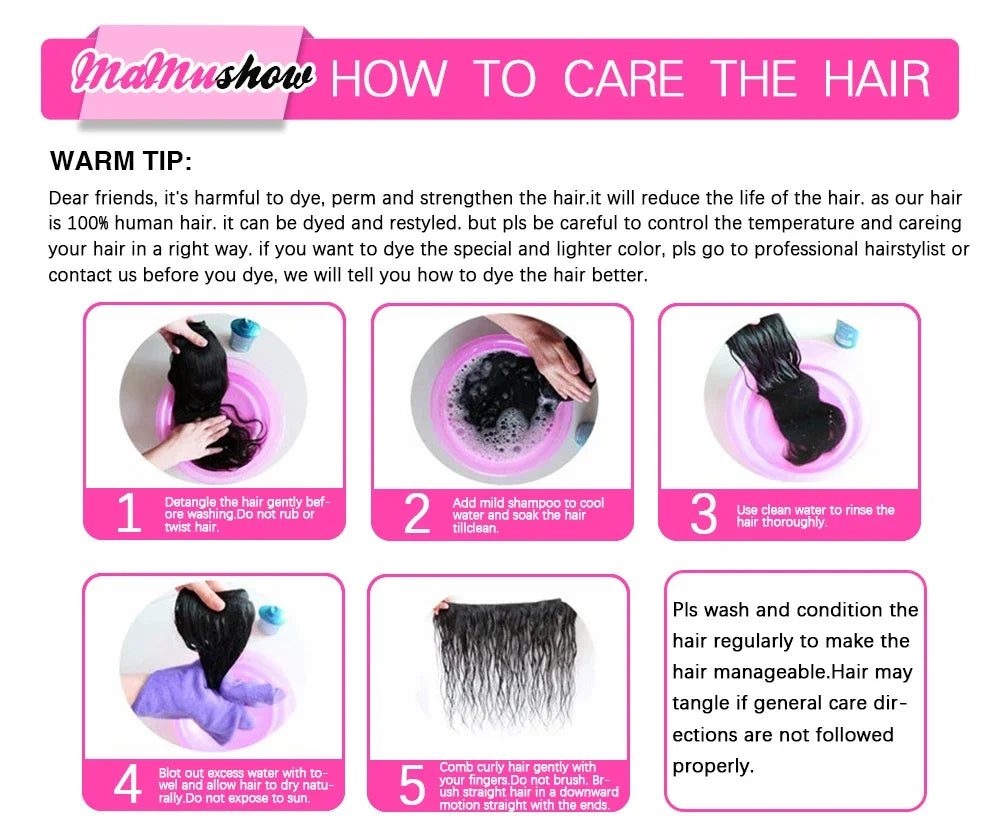 MaMushow HOW TO CARE THE HAIR

WARM TIP:

Dear friends, it's harmful to dye, perm and strengthen the hair.it will reduce the life of the hair. as our hair is 100% human hair. it can be dyed and restyled. but pls be careful to control the temperature and careing your hair in a right way. if you want to dye the special and lighter color, pls go to professional hairstylist or contact us before you dye, we will tell you how to dye the hair better.

1 Detangle the hair gently before washing.Do not rub or twist hair.

2 Add mild shampoo to cool water and soak the hair tillclean.

3 Use clean water to rinse the hair thoroughly.

4 Blot out excess water with towel and allow hair to dry naturally.Do not expose to sun.

5 Comb curly hair gently with your fingers.Do not brush. Brush straight hair in a downward motion straight with the ends.

Pls wash and condition the hair regularly to make the hair manageable.Hair may tangle if general care directions are not followed properly.