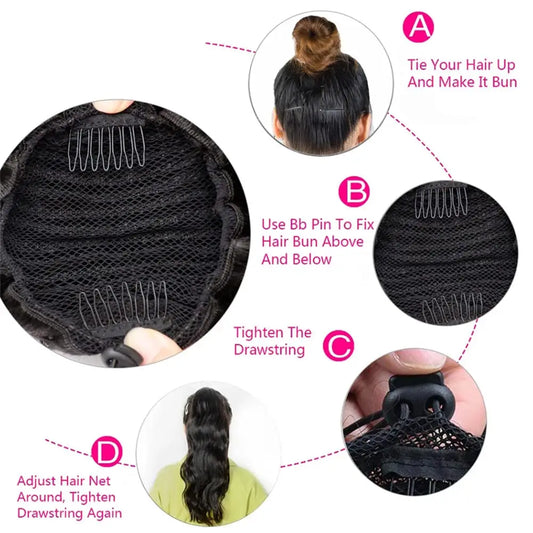 A

Tie Your Hair Up And Make It Bun

B

Use Bb Pin To Fix Hair Bun Above And Below

Tighten The Drawstring

C

D

Adjust Hair Net Around, Tighten Drawstring Again