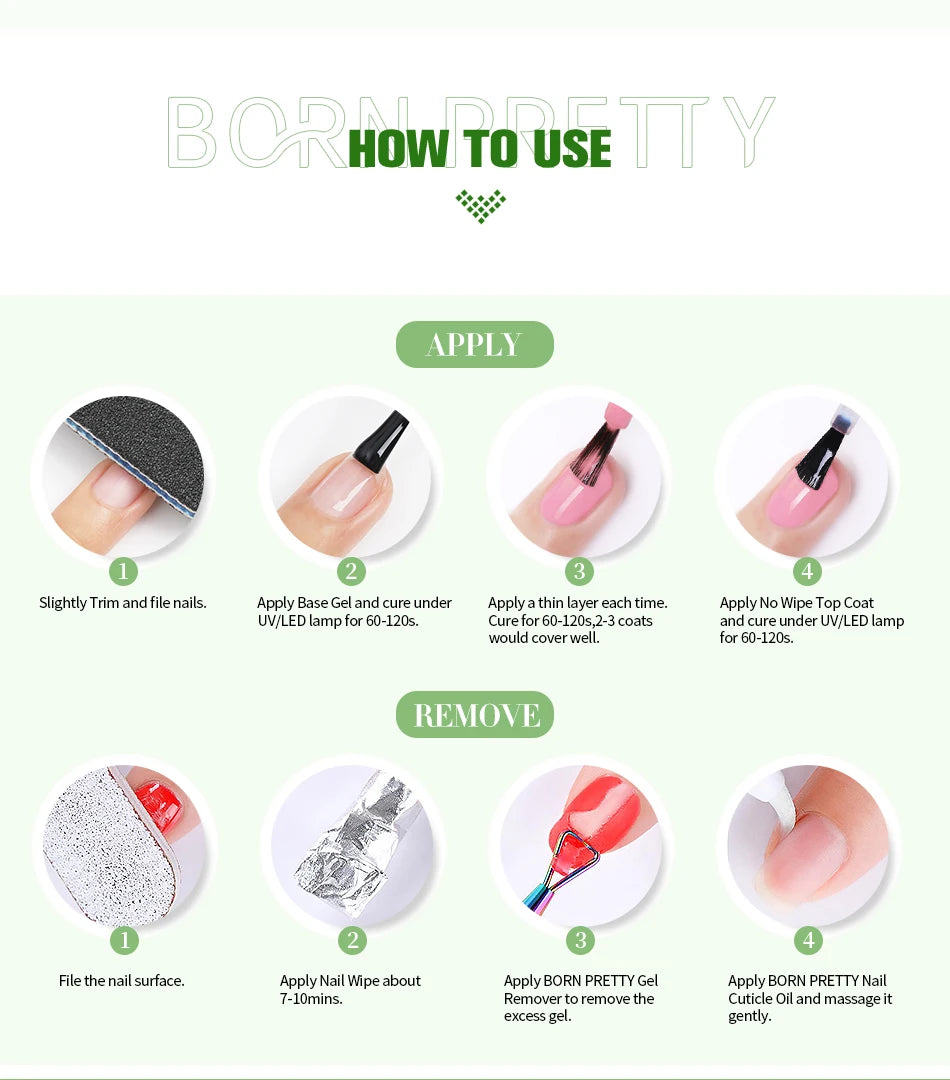 BORN PRETTY

HOW TO USE

APPLY

1
Slightly Trim and file nails.

2
Apply Base Gel and cure under UV/LED lamp for 60-120s.

3
Apply a thin layer each time. Cure for 60-120s,2-3 coats would cover well.

4
Apply No Wipe Top Coat and cure under UV/LED lamp for 60-120s.

REMOVE

1
File the nail surface.

2
Apply Nail Wipe about 7-10mins.

3
Apply BORN PRETTY Gel Remover to remove the excess gel.

4
Apply BORN PRETTY Nail Cuticle Oil and massage it gently.