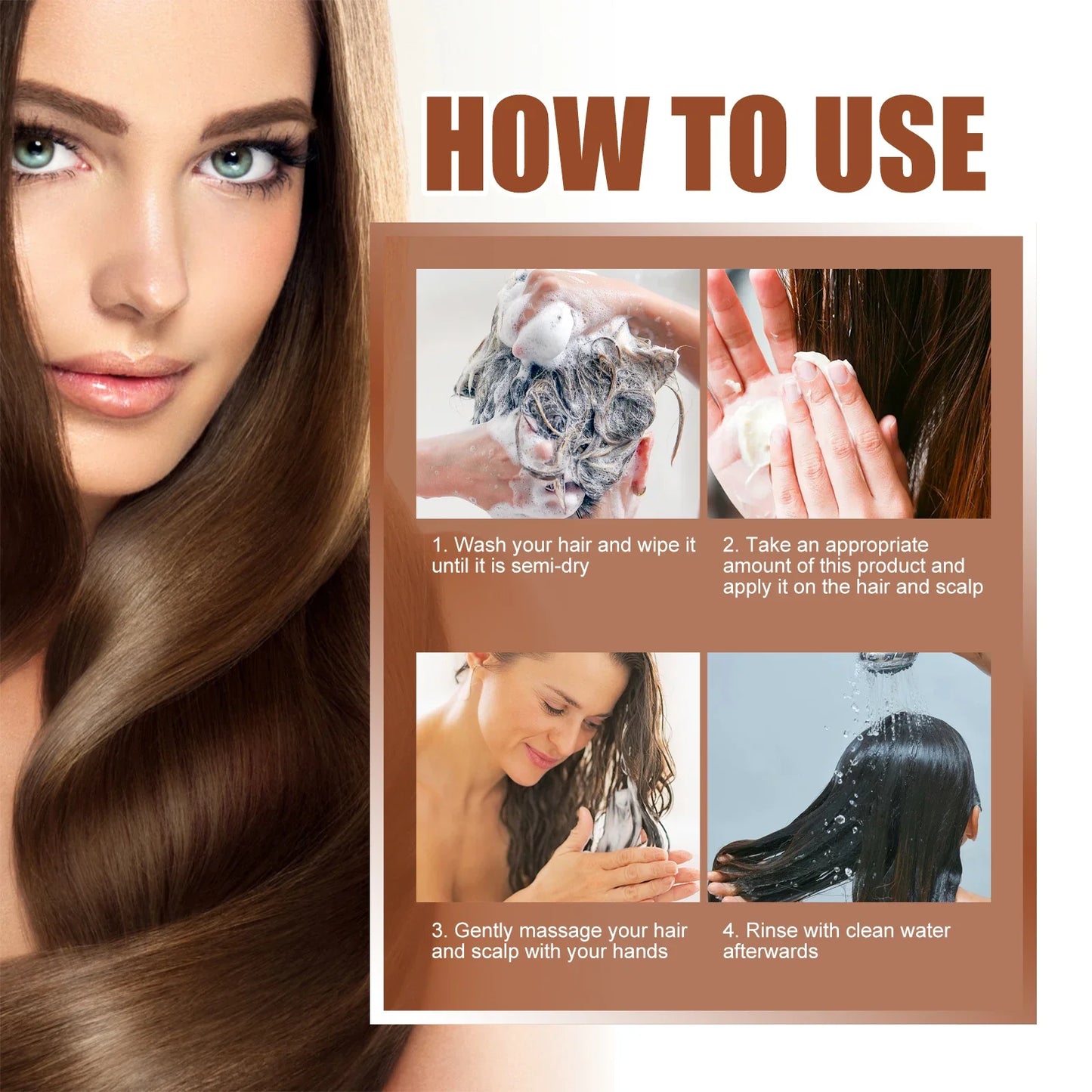 HOW TO USE

1. Wash your hair and wipe it until it is semi-dry

2. Take an appropriate amount of this product and apply it on the hair and scalp

3. Gently massage your hair and scalp with your hands

4. Rinse with clean water afterwards