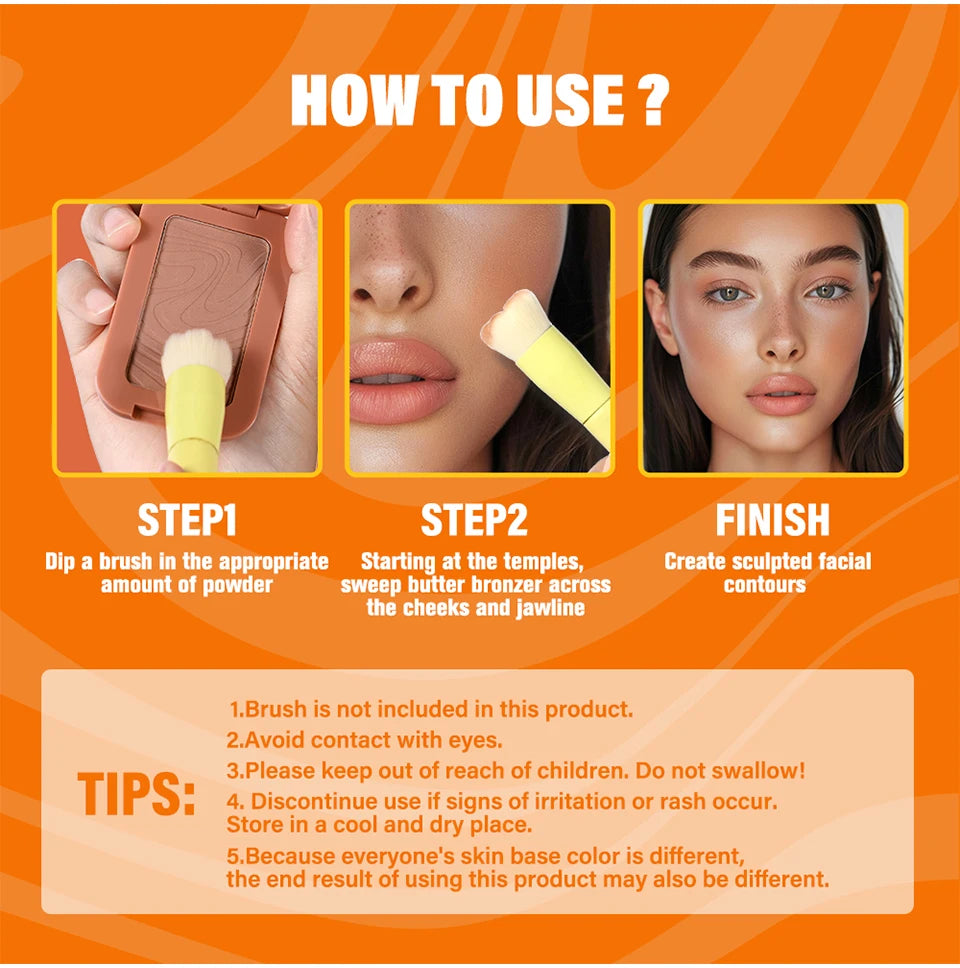 HOW TO USE ?

STEP1
Dip a brush in the appropriate amount of powder

STEP2
Starting at the temples, sweep butter bronzer across the cheeks and jawline

FINISH
Create sculpted facial contours

TIPS:

1.Brush is not included in this product.
2.Avoid contact with eyes.
3.Please keep out of reach of children. Do not swallow!
4. Discontinue use if signs of irritation or rash occur. Store in a cool and dry place.
5.Because everyone's skin base color is different, the end result of using this product may also be different.