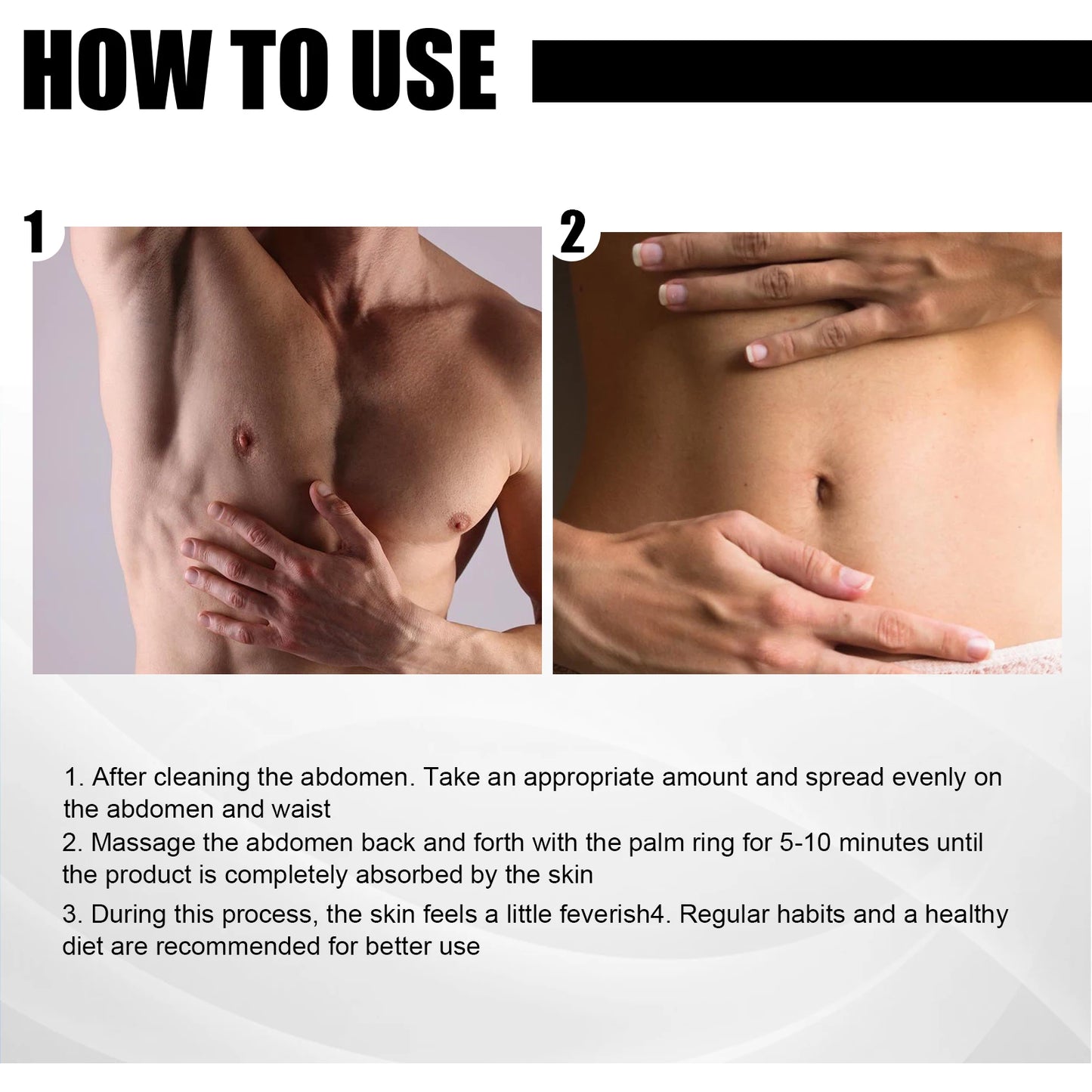 HOW TO USE

1

2

1. After cleaning the abdomen. Take an appropriate amount and spread evenly on the abdomen and waist
2. Massage the abdomen back and forth with the palm ring for 5-10 minutes until the product is completely absorbed by the skin
3. During this process, the skin feels a little feverish4. Regular habits and a healthy diet are recommended for better use