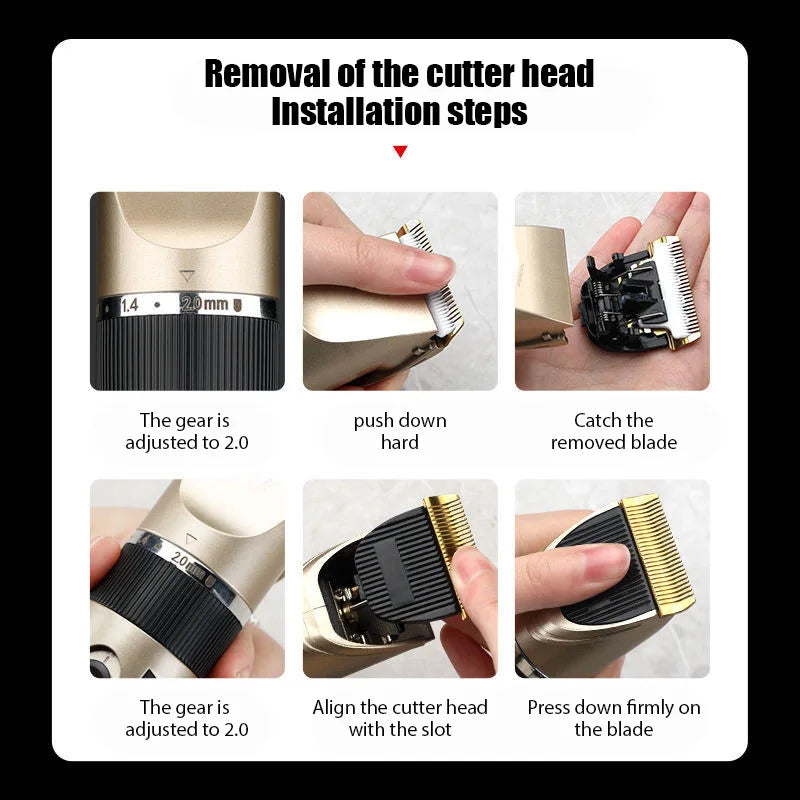 Removal of the cutter head
Installation steps

1.4 • 2.0mm

The gear is adjusted to 2.0

push down hard

Catch the removed blade

2.0

The gear is adjusted to 2.0

Align the cutter head with the slot

Press down firmly on the blade