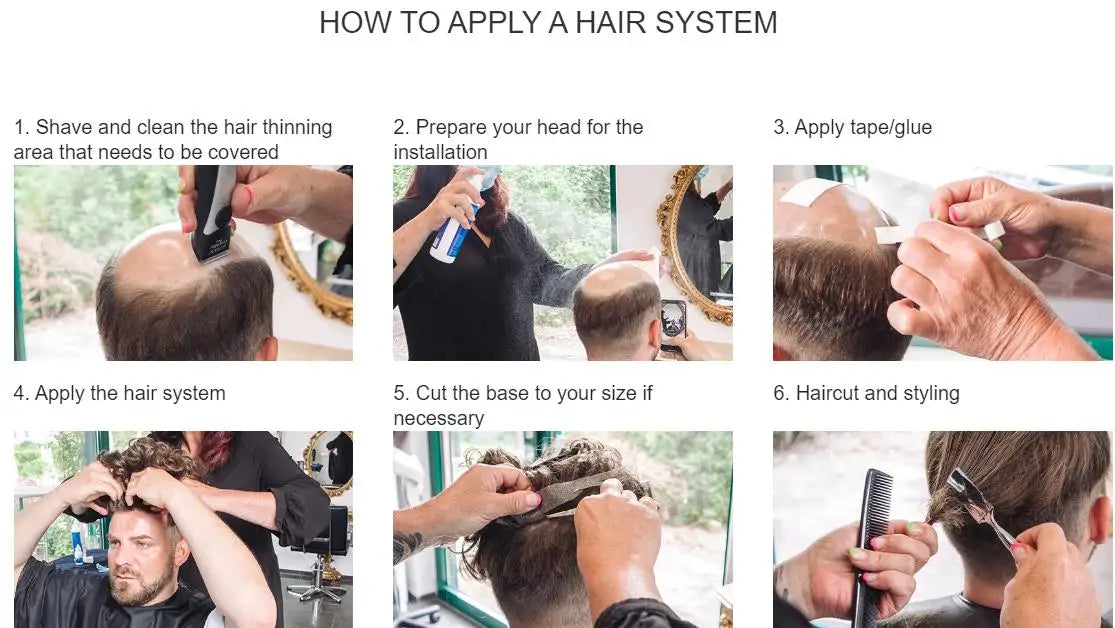 HOW TO APPLY A HAIR SYSTEM

1. Shave and clean the hair thinning area that needs to be covered

2. Prepare your head for the installation

3. Apply tape/glue

4. Apply the hair system

5. Cut the base to your size if necessary

6. Haircut and styling