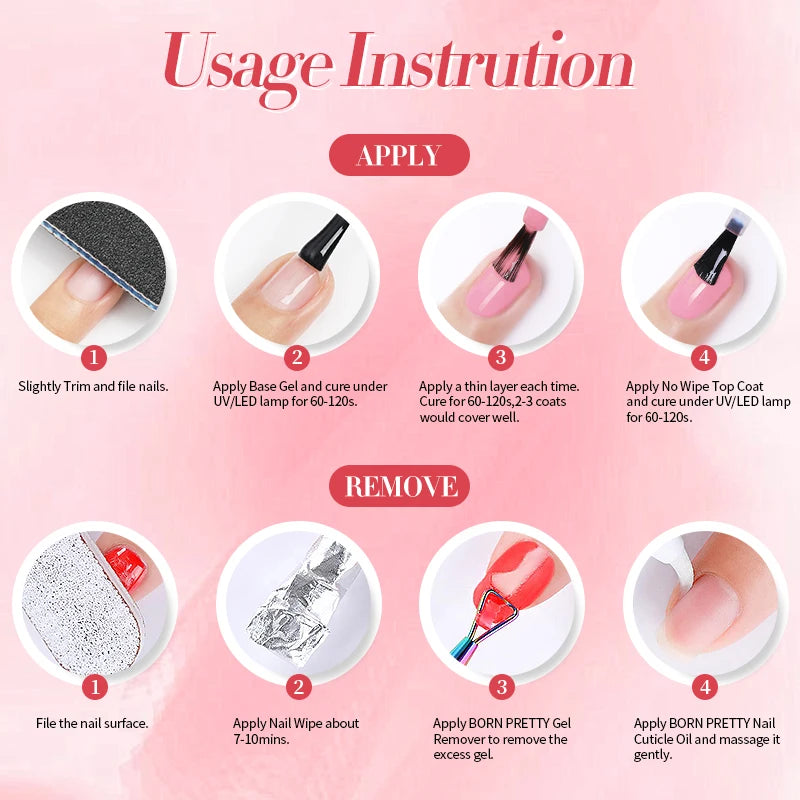 Usage Instrution

APPLY

1
Slightly Trim and file nails.

2
Apply Base Gel and cure under UV/LED lamp for 60-120s.

3
Apply a thin layer each time. Cure for 60-120s,2-3 coats would cover well.

4
Apply No Wipe Top Coat and cure under UV/LED lamp for 60-120s.

REMOVE

1
File the nail surface.

2
Apply Nail Wipe about 7-10mins.

3
Apply BORN PRETTY Gel Remover to remove the excess gel.

4
Apply BORN PRETTY Nail Cuticle Oil and massage it gently.