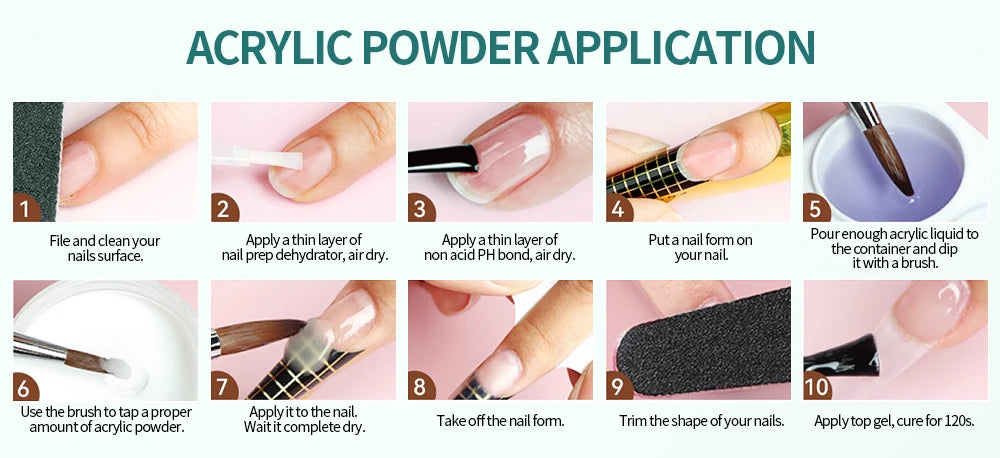 ACRYLIC POWDER APPLICATION

1
File and clean your nails surface.

2
Apply a thin layer of nail prep dehydrator, air dry.

3
Apply a thin layer of non acid PH bond, air dry.

4
Put a nail form on your nail.

5
Pour enough acrylic liquid to the container and dip it with a brush.

6
Use the brush to tap a proper amount of acrylic powder.

7
Apply it to the nail. Wait it complete dry.

8
Take off the nail form.

9
Trim the shape of your nails.

10
Apply top gel, cure for 120s.