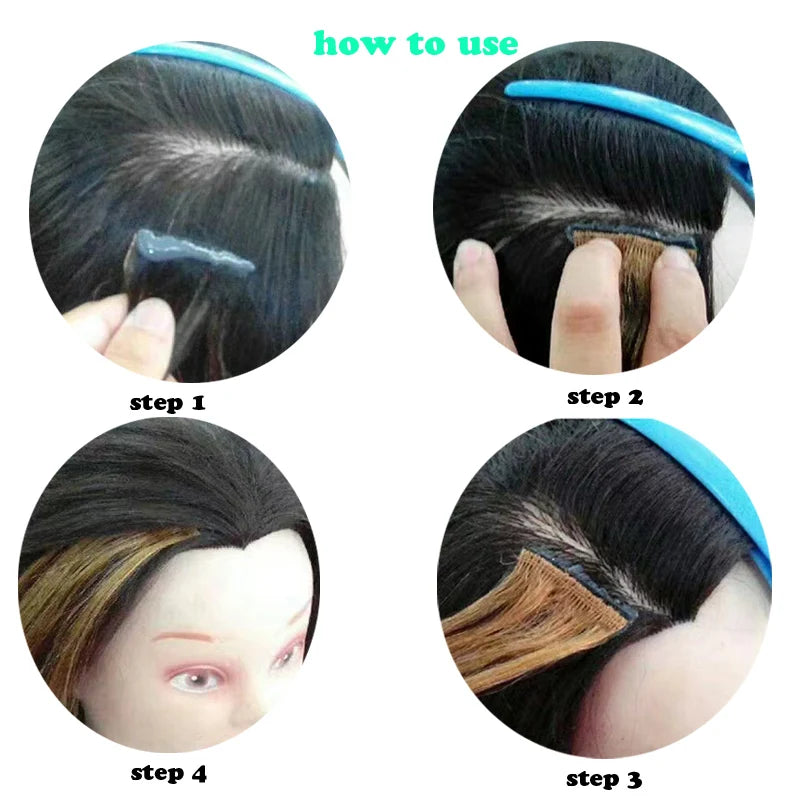 how to use

step 1

step 2

step 4

step 3