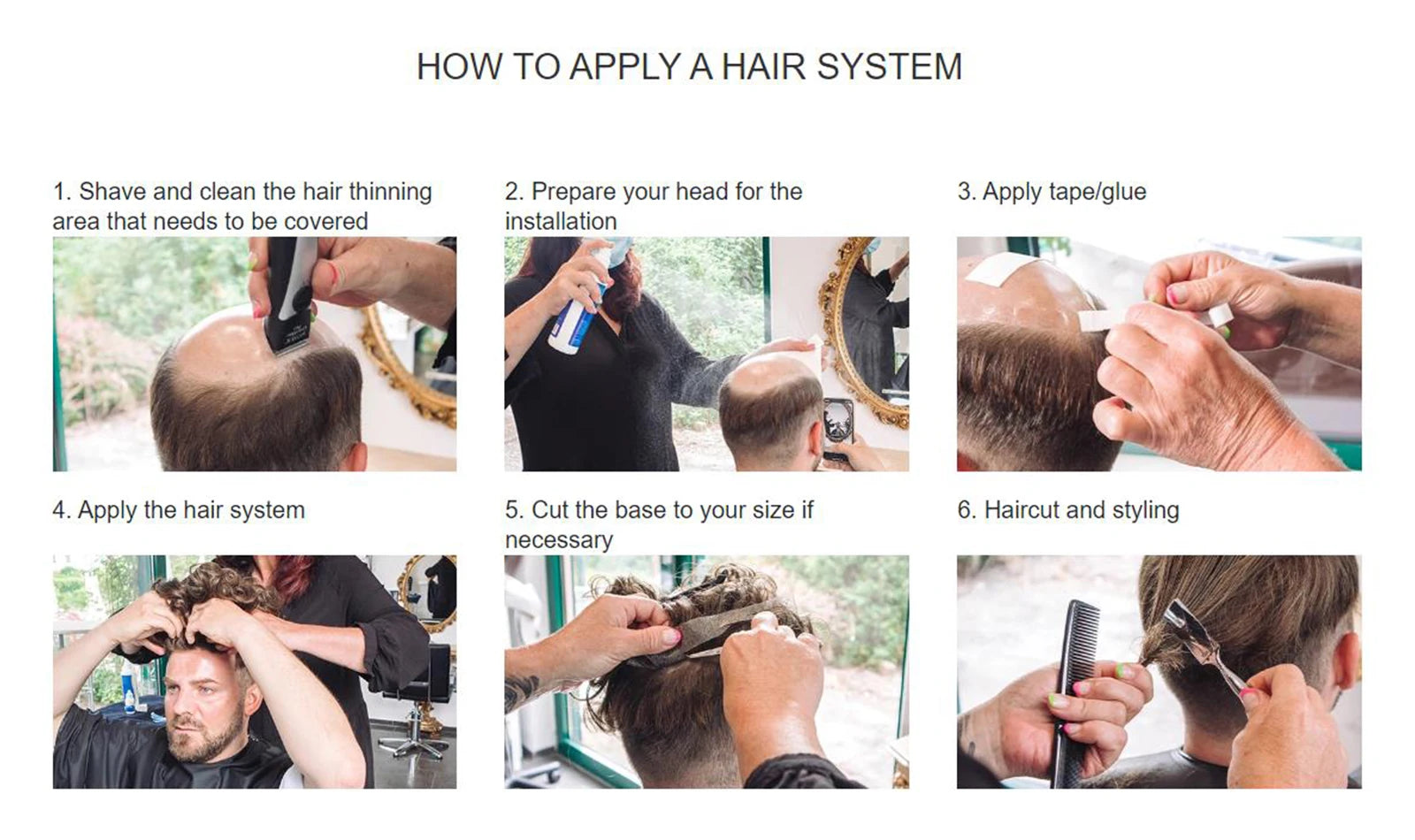 HOW TO APPLY A HAIR SYSTEM

1. Shave and clean the hair thinning area that needs to be covered

2. Prepare your head for the installation

3. Apply tape/glue

4. Apply the hair system

5. Cut the base to your size if necessary

6. Haircut and styling